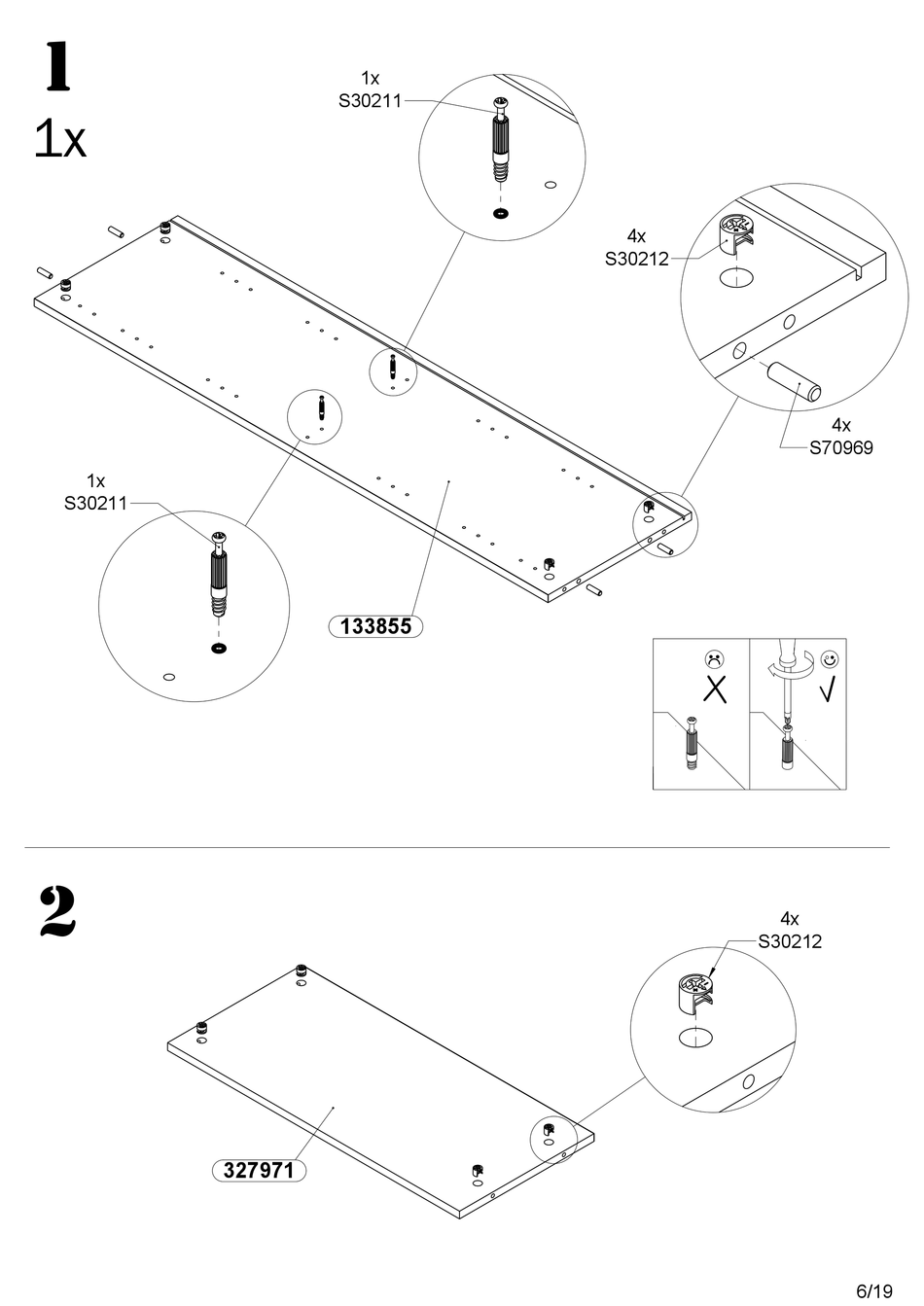 1

1x

1x
S30211

4x
S30212

4x
S70969

1x
S30211

133855

X

√

2

4x
S30212

327971

6/19