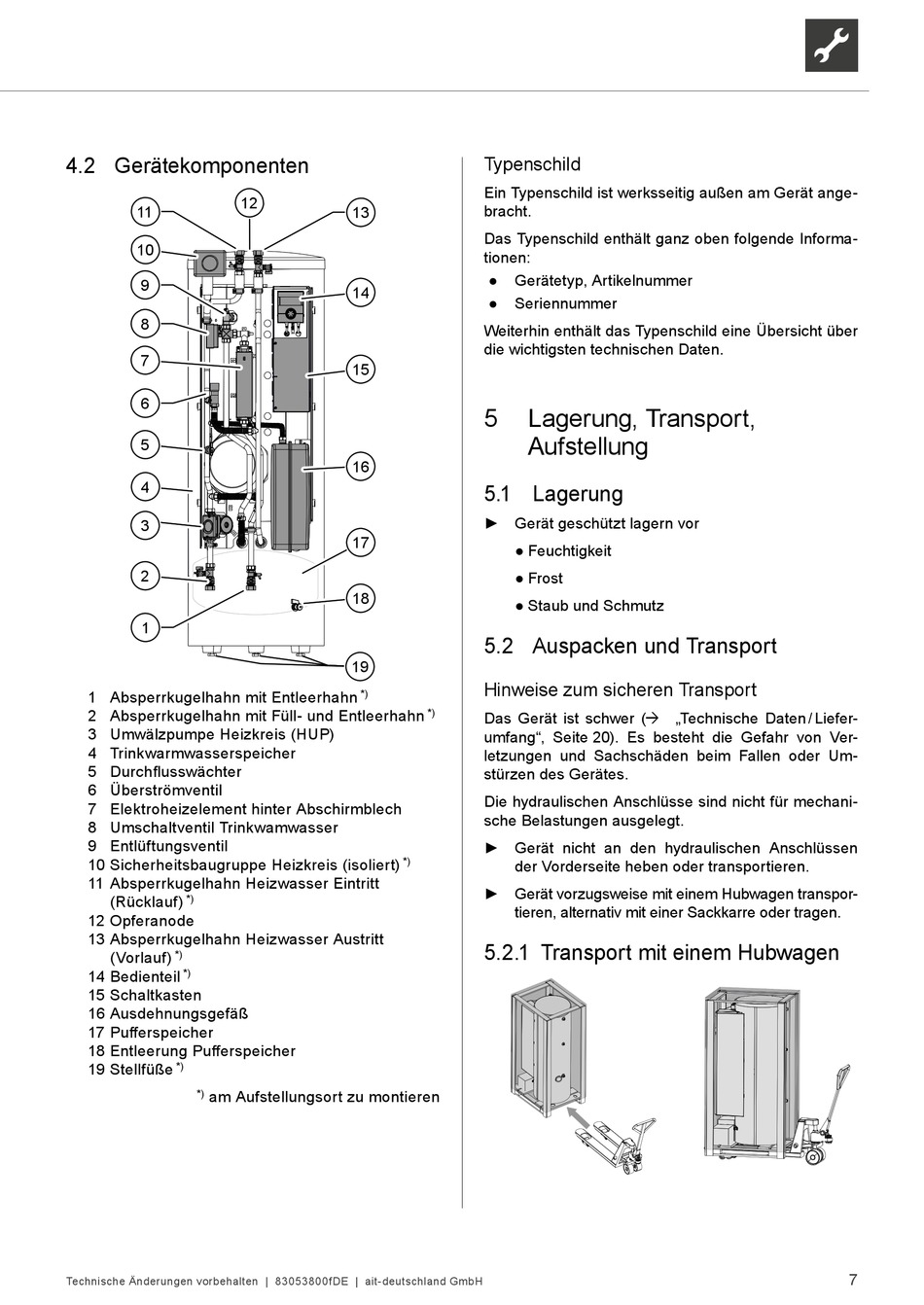 4.2 Gerätekomponenten

11
12
13
10
9
14
8
7
15
6
5
16
4
3
17
2
18
1
19

1 Absperrkugelhahn mit Entleerhahn $^{*)}$
2 Absperrkugelhahn mit Füll- und Entleerhahn $^{*)}$
3 Umwälzpumpe Heizkreis (HUP)
4 Trinkwarmwasserspeicher
5 Durchflusswächter
6 Überströmventil
7 Elektroheizelement hinter Abschirmblech
8 Umschaltventil Trinkwamwasser
9 Entlüftungsventil
10 Sicherheitsbaugruppe Heizkreis (isoliert) $^{*)}$
11 Absperrkugelhahn Heizwasser Eintritt (Rücklauf) $^{*)}$
12 Opferanode
13 Absperrkugelhahn Heizwasser Austritt (Vorlauf) $^{*)}$
14 Bedienteil $^{*)}$
15 Schaltkasten
16 Ausdehnungsgefäß
17 Pufferspeicher
18 Entleerung Pufferspeicher
19 Stellfüße $^{*)}$

$^{*)}$ am Aufstellungsort zu montieren

Typenschild

Ein Typenschild ist werksseitig außen am Gerät angebracht.

Das Typenschild enthält ganz oben folgende Informationen:
● Gerätetyp, Artikelnummer
● Seriennummer

Weiterhin enthält das Typenschild eine Übersicht über die wichtigsten technischen Daten.

5 Lagerung, Transport, Aufstellung

5.1 Lagerung

► Gerät geschützt lagern vor
● Feuchtigkeit
● Frost
● Staub und Schmutz

5.2 Auspacken und Transport

Hinweise zum sicheren Transport

Das Gerät ist schwer (→ „Technische Daten / Lieferumfang“, Seite 20). Es besteht die Gefahr von Verletzungen und Sachschäden beim Fallen oder Umstürzen des Gerätes.

Die hydraulischen Anschlüsse sind nicht für mechanische Belastungen ausgelegt.

► Gerät nicht an den hydraulischen Anschlüssen der Vorderseite heben oder transportieren.

► Gerät vorzugsweise mit einem Hubwagen transportieren, alternativ mit einer Sackkarre oder tragen.

5.2.1 Transport mit einem Hubwagen

Technische Änderungen vorbehalten | 83053800fDE | ait-deutschland GmbH 7