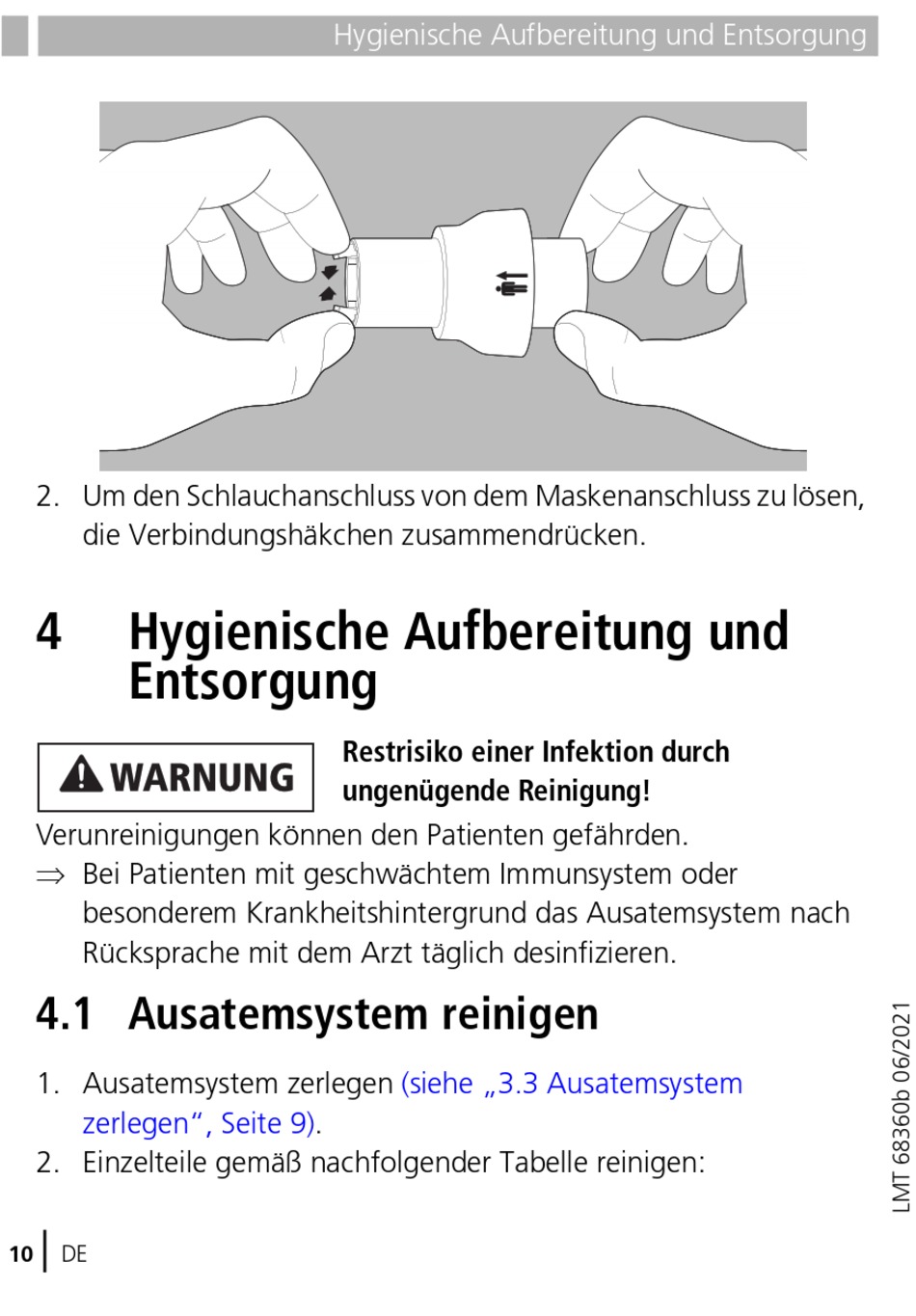 Hygienische Aufbereitung und Entsorgung

2. Um den Schlauchanschluss von dem Maskenanschluss zu lösen, die Verbindungshäkchen zusammendrücken.

4 Hygienische Aufbereitung und Entsorgung

WARNUNG

Restrisiko einer Infektion durch ungenügende Reinigung!

Verunreinigungen können den Patienten gefährden.

⇒ Bei Patienten mit geschwächtem Immunsystem oder besonderem Krankheitshintergrund das Ausatemsystem nach Rücksprache mit dem Arzt täglich desinfizieren.

4.1 Ausatemsystem reinigen

1. Ausatemsystem zerlegen (siehe „3.3 Ausatemsystem zerlegen“, Seite 9).
2. Einzelteile gemäß nachfolgender Tabelle reinigen:

LMT 68360b 06/2021

10 DE