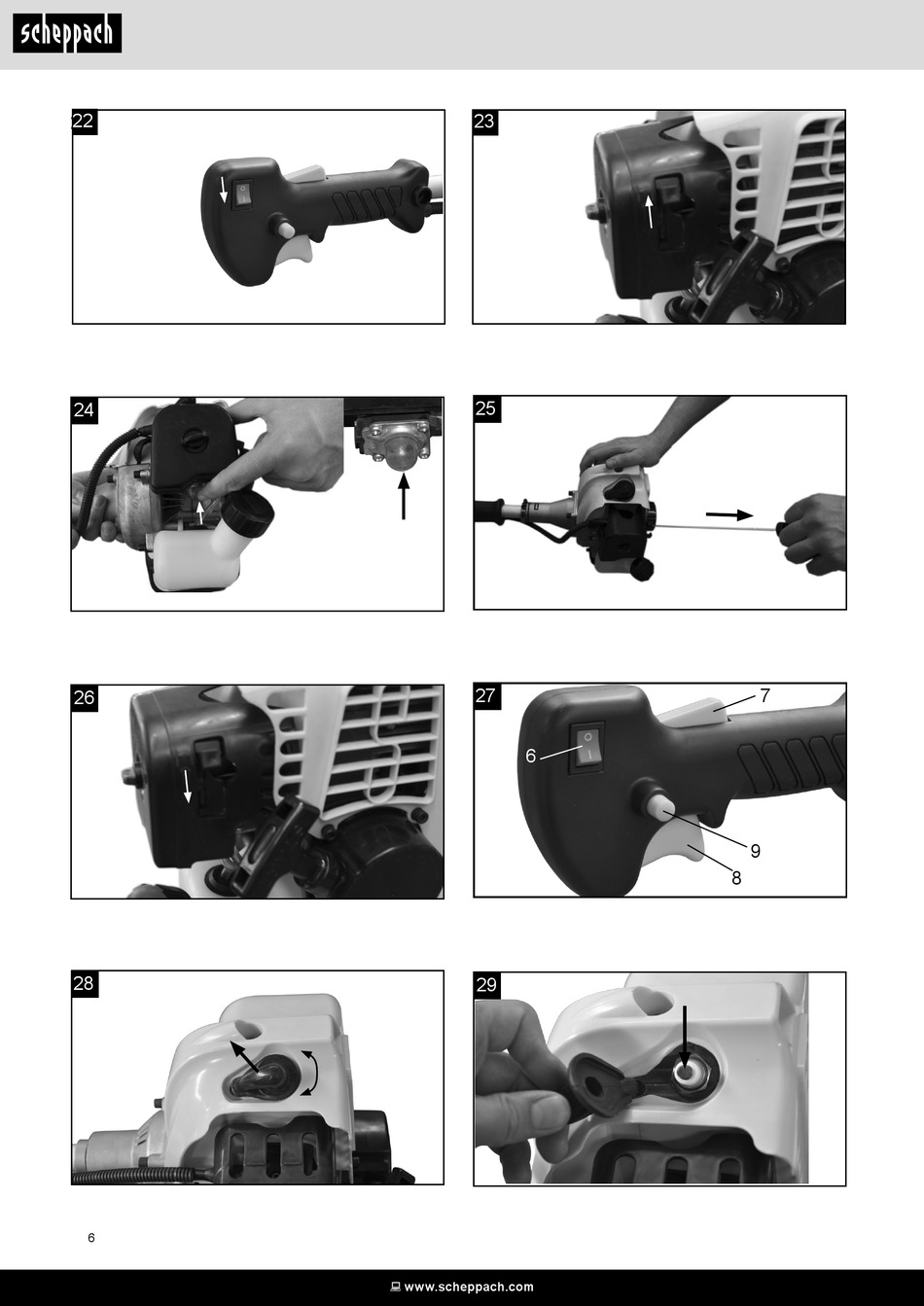 scheppach

22

23

24

25

26

27

6

7

9

8

28

29

6

www.scheppach.com