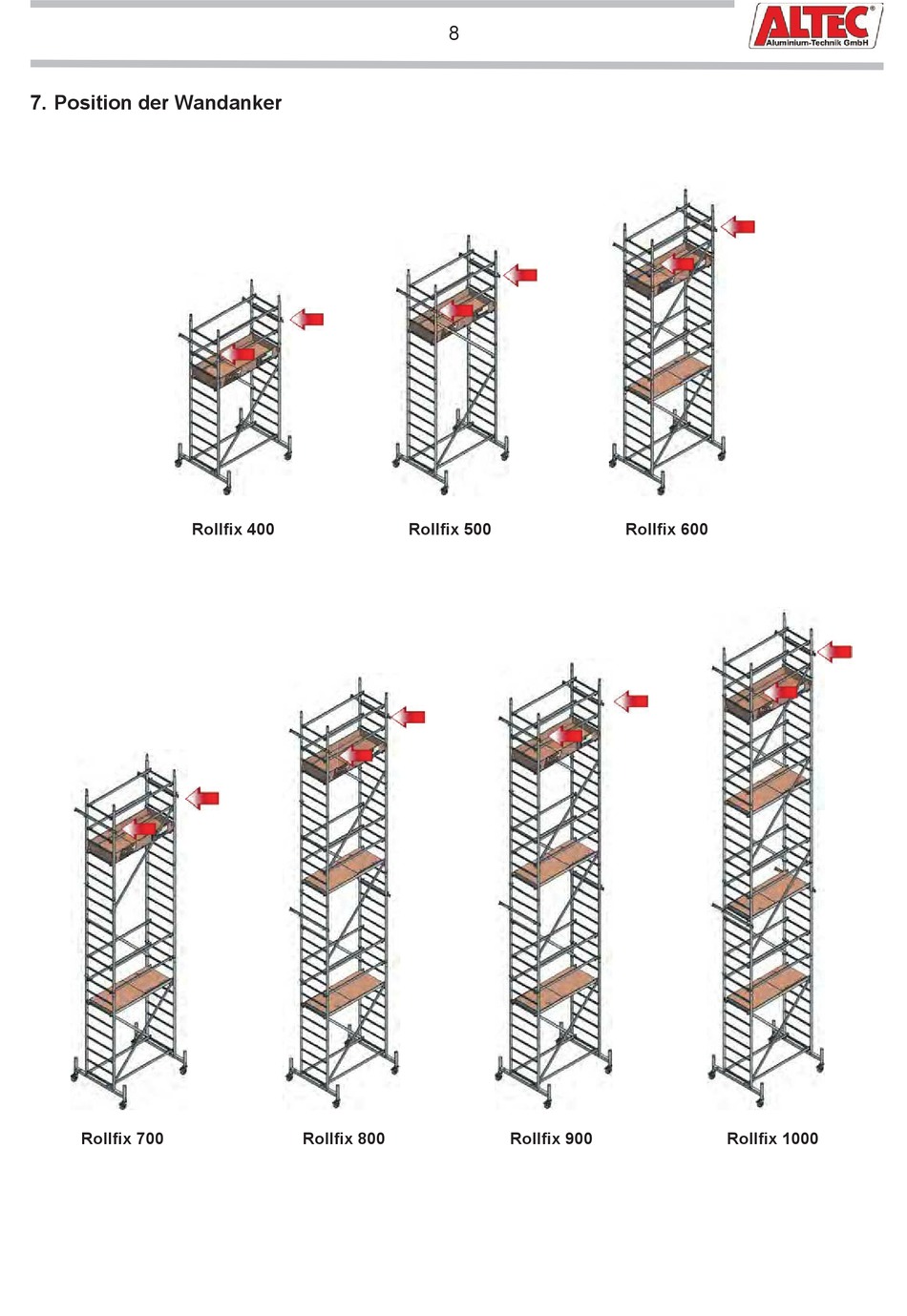 8

ALTEC®
Aluminium-Technik GmbH

7. Position der Wandanker

Rollfix 400

Rollfix 500

Rollfix 600

Rollfix 700

Rollfix 800

Rollfix 900

Rollfix 1000