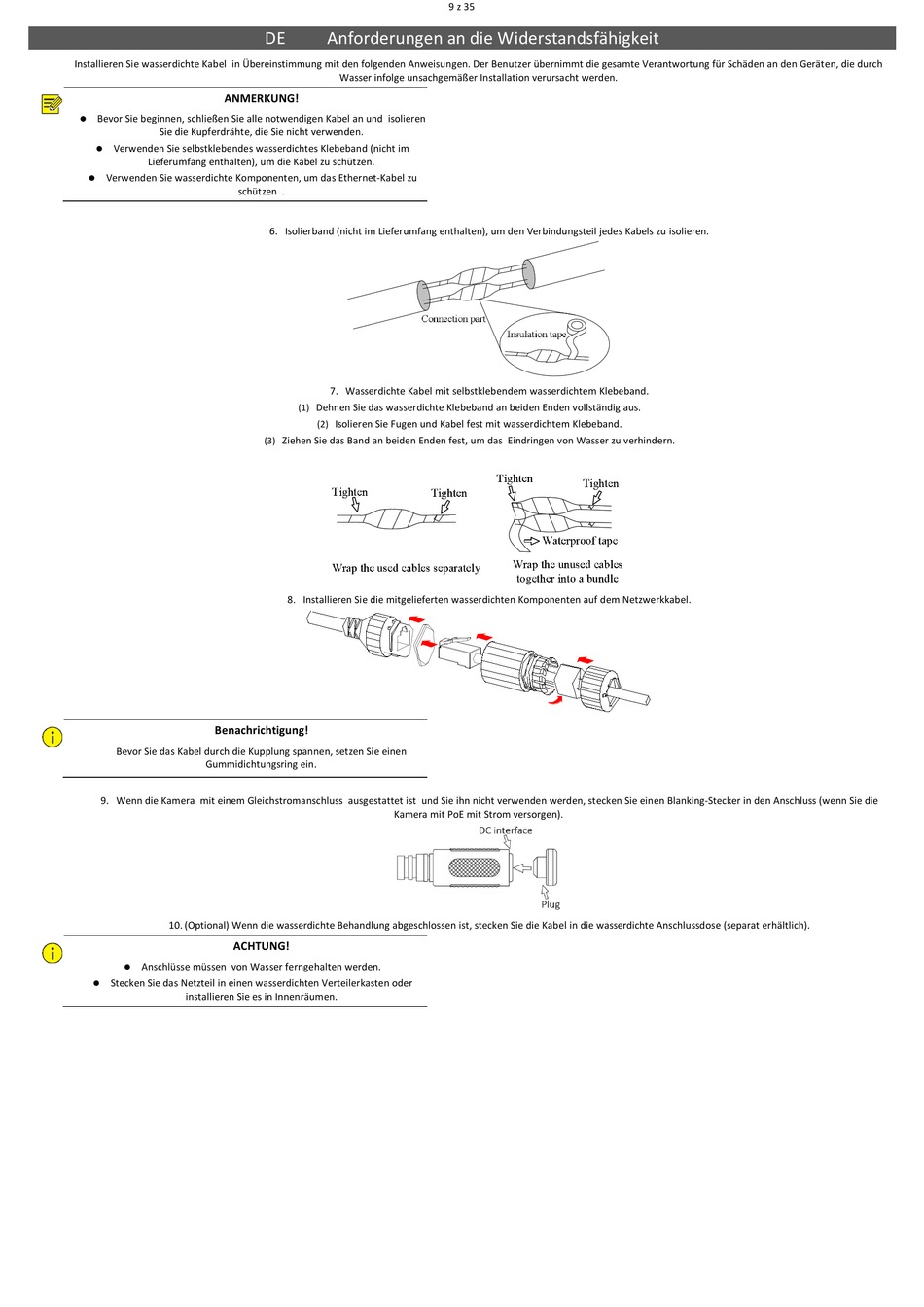 9 z 35

DE Anforderungen an die Widerstandsfähigkeit

Installieren Sie wasserdichte Kabel in Übereinstimmung mit den folgenden Anweisungen. Der Benutzer übernimmt die gesamte Verantwortung für Schäden an den Geräten, die durch Wasser infolge unsachgemäßer Installation verursacht werden.

ANMERKUNG!

● Bevor Sie beginnen, schließen Sie alle notwendigen Kabel an und isolieren Sie die Kupferdrähte, die Sie nicht verwenden.

● Verwenden Sie selbstklebendes wasserdichtes Klebeband (nicht im Lieferumfang enthalten), um die Kabel zu schützen.

● Verwenden Sie wasserdichte Komponenten, um das Ethernet-Kabel zu schützen .

6. Isolierband (nicht im Lieferumfang enthalten), um den Verbindungsteil jedes Kabels zu isolieren.

Connection part

Insulation tape

7. Wasserdichte Kabel mit selbstklebendem wasserdichtem Klebeband.

(1) Dehnen Sie das wasserdichte Klebeband an beiden Enden vollständig aus.

(2) Isolieren Sie Fugen und Kabel fest mit wasserdichtem Klebeband.

(3) Ziehen Sie das Band an beiden Enden fest, um das Eindringen von Wasser zu verhindern.

Tighten Tighten

Wrap the used cables separately

Tighten Tighten

Waterproof tape

Wrap the unused cables together into a bundle

8. Installieren Sie die mitgelieferten wasserdichten Komponenten auf dem Netzwerkkabel.

Benachrichtigung!

Bevor Sie das Kabel durch die Kupplung spannen, setzen Sie einen Gummidichtungsring ein.

9. Wenn die Kamera mit einem Gleichstromanschluss ausgestattet ist und Sie ihn nicht verwenden werden, stecken Sie einen Blanking-Stecker in den Anschluss (wenn Sie die Kamera mit PoE mit Strom versorgen).

DC interface

Plug

10. (Optional) Wenn die wasserdichte Behandlung abgeschlossen ist, stecken Sie die Kabel in die wasserdichte Anschlussdose (separat erhältlich).

ACHTUNG!

● Anschlüsse müssen von Wasser ferngehalten werden.

● Stecken Sie das Netzteil in einen wasserdichten Verteilerkasten oder installieren Sie es in Innenräumen.