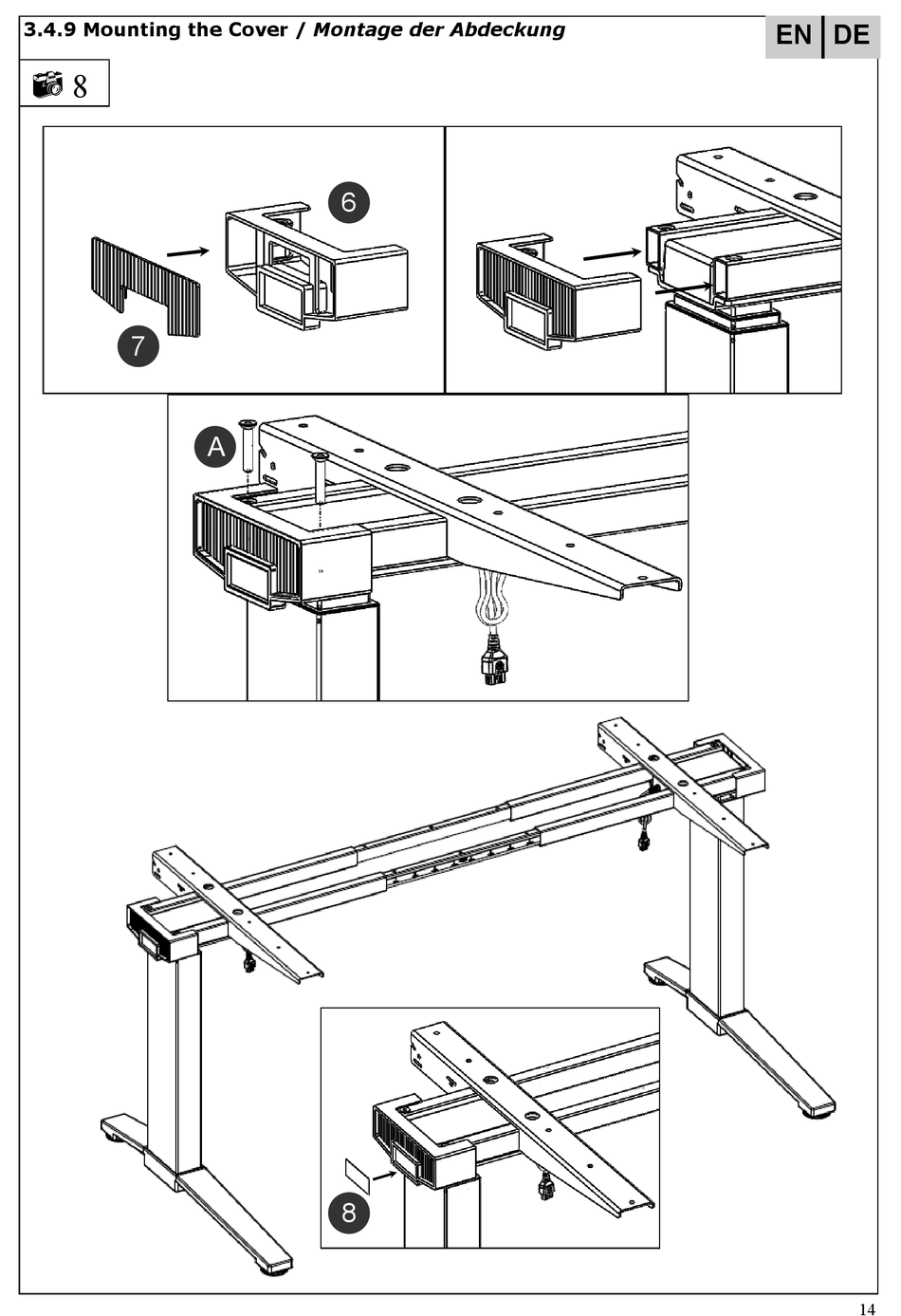 3.4.9 Mounting the Cover / Montage der Abdeckung

EN DE

8

6

7

A

8

14