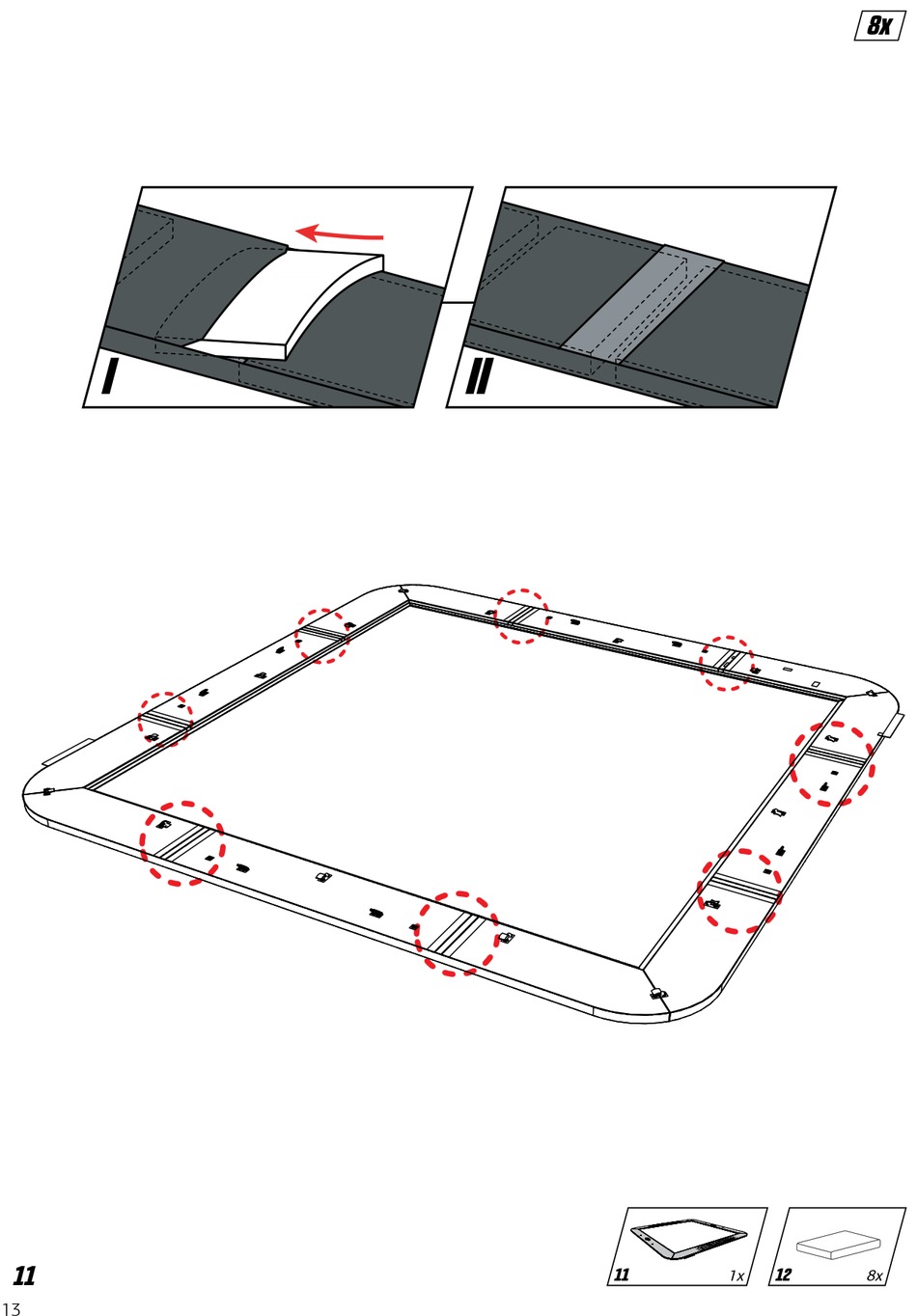 8x

I

II

11

13

11 1x

12 8x