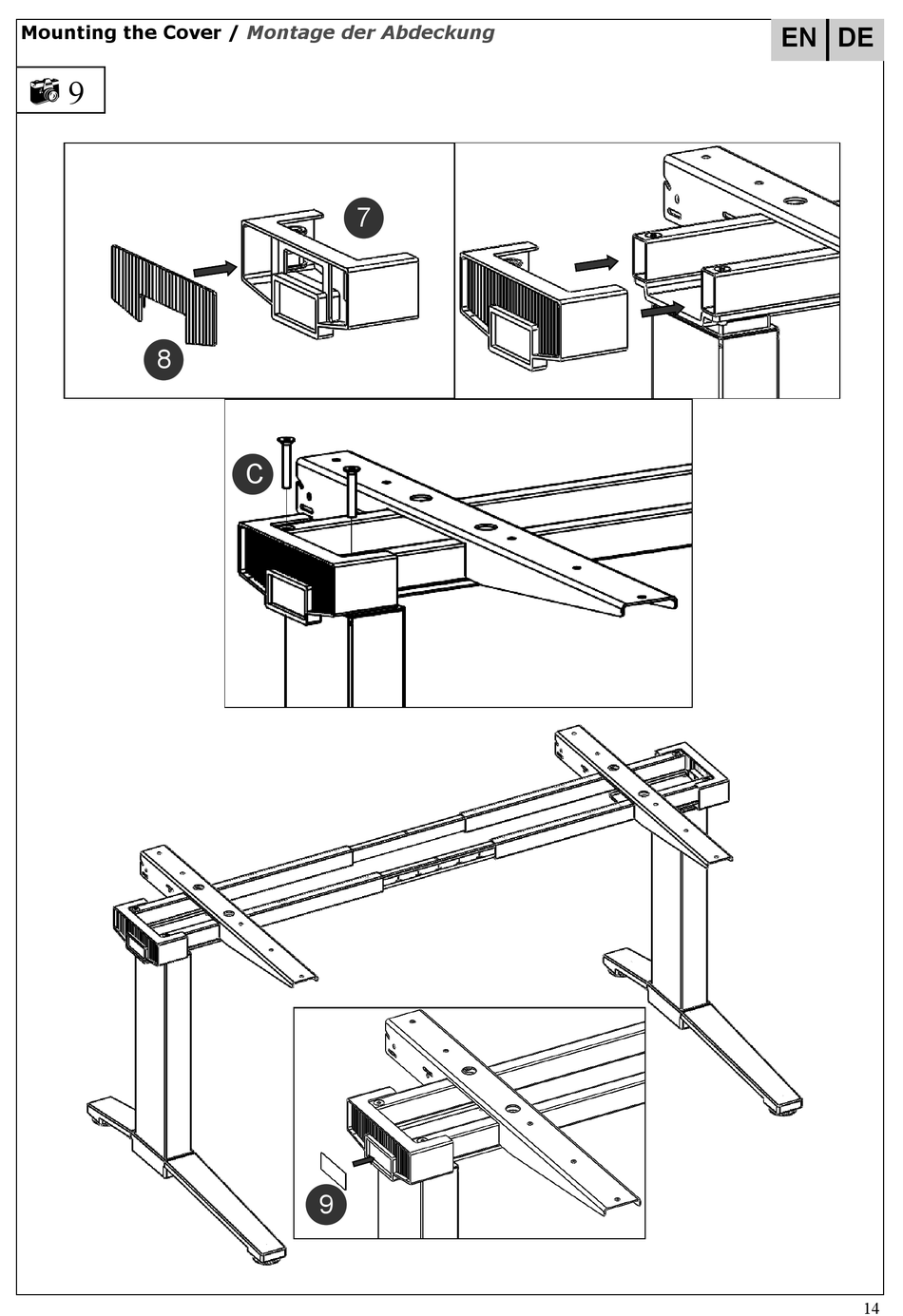 Mounting the Cover / Montage der Abdeckung

EN DE

9

7

8

C

9

14