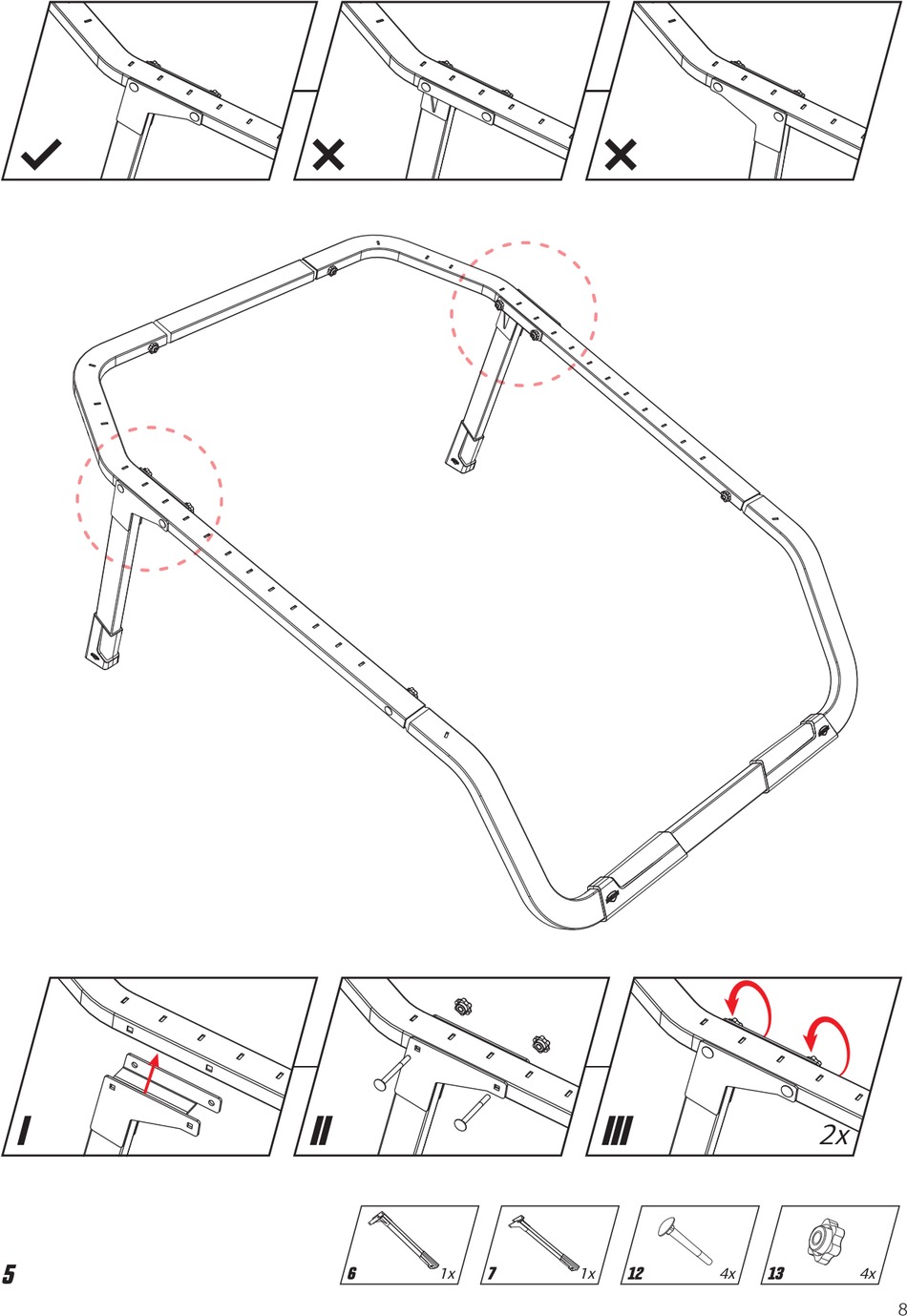 I

II

III

2x

5

6 1x

7 1x

12 4x

13 4x

8