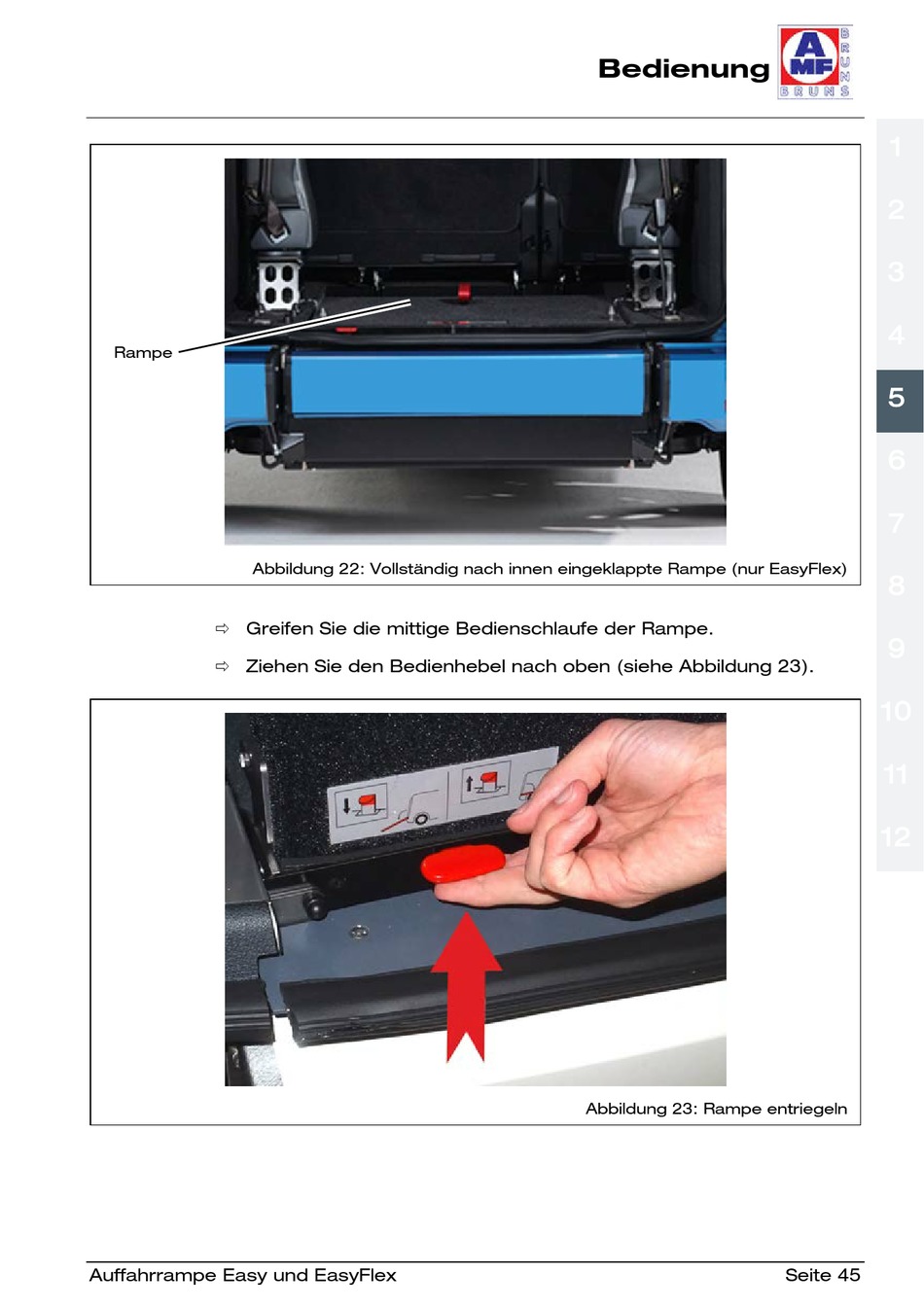 Bedienung

AMF BRUNS BRUNS

1
2
3
4
5
6
7
8
9
10
11
12

Rampe

Abbildung 22: Vollständig nach innen eingeklappte Rampe (nur EasyFlex)

⇨ Greifen Sie die mittige Bedienschlaufe der Rampe.

⇨ Ziehen Sie den Bedienhebel nach oben (siehe Abbildung 23).

Abbildung 23: Rampe entriegeln

Auffahrrampe Easy und EasyFlex

Seite 45