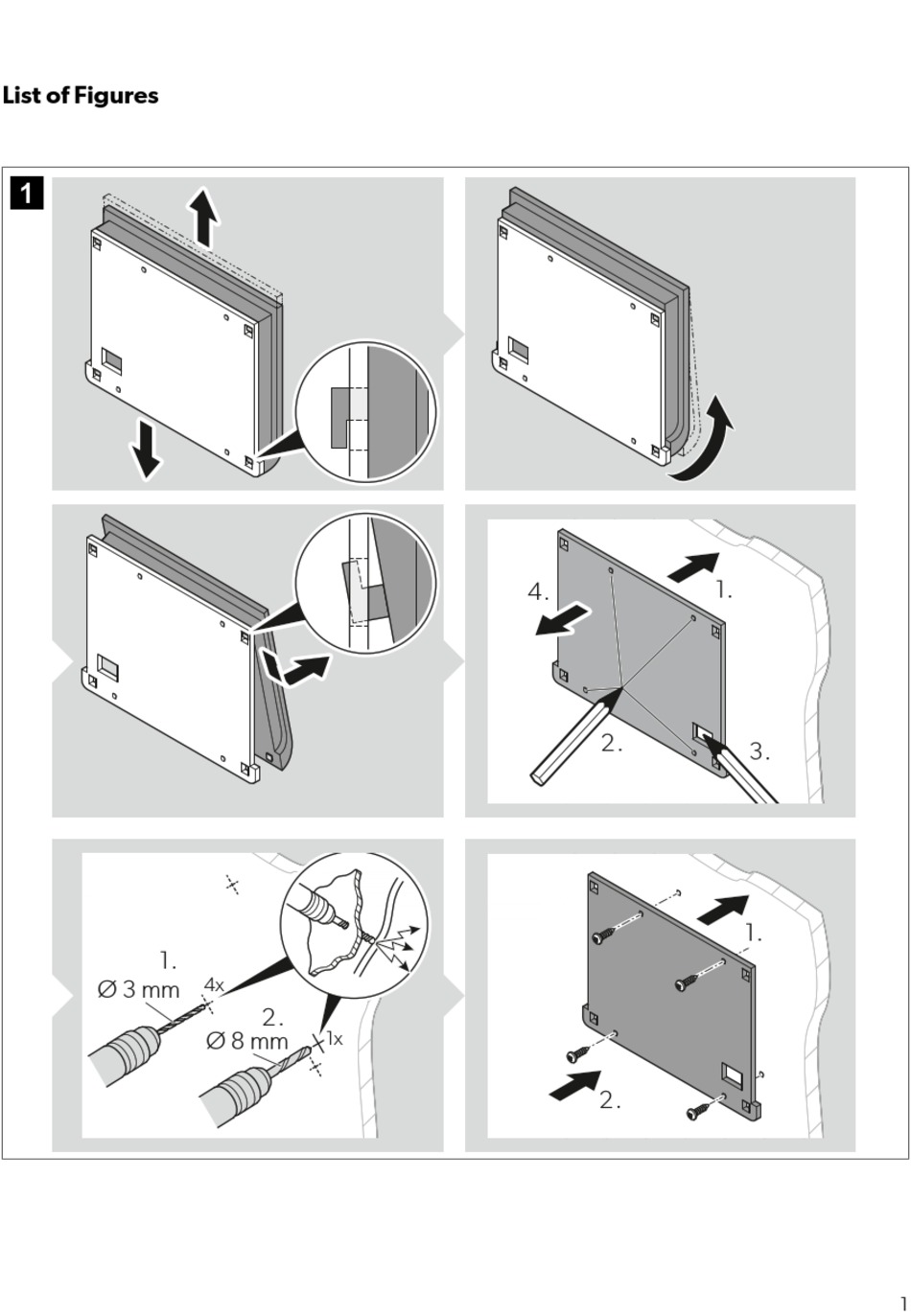 List of Figures

1

4.

1.

2.

3.

1.

Ø 3 mm

4x

2.

Ø 8 mm

1x

1.

2.

1