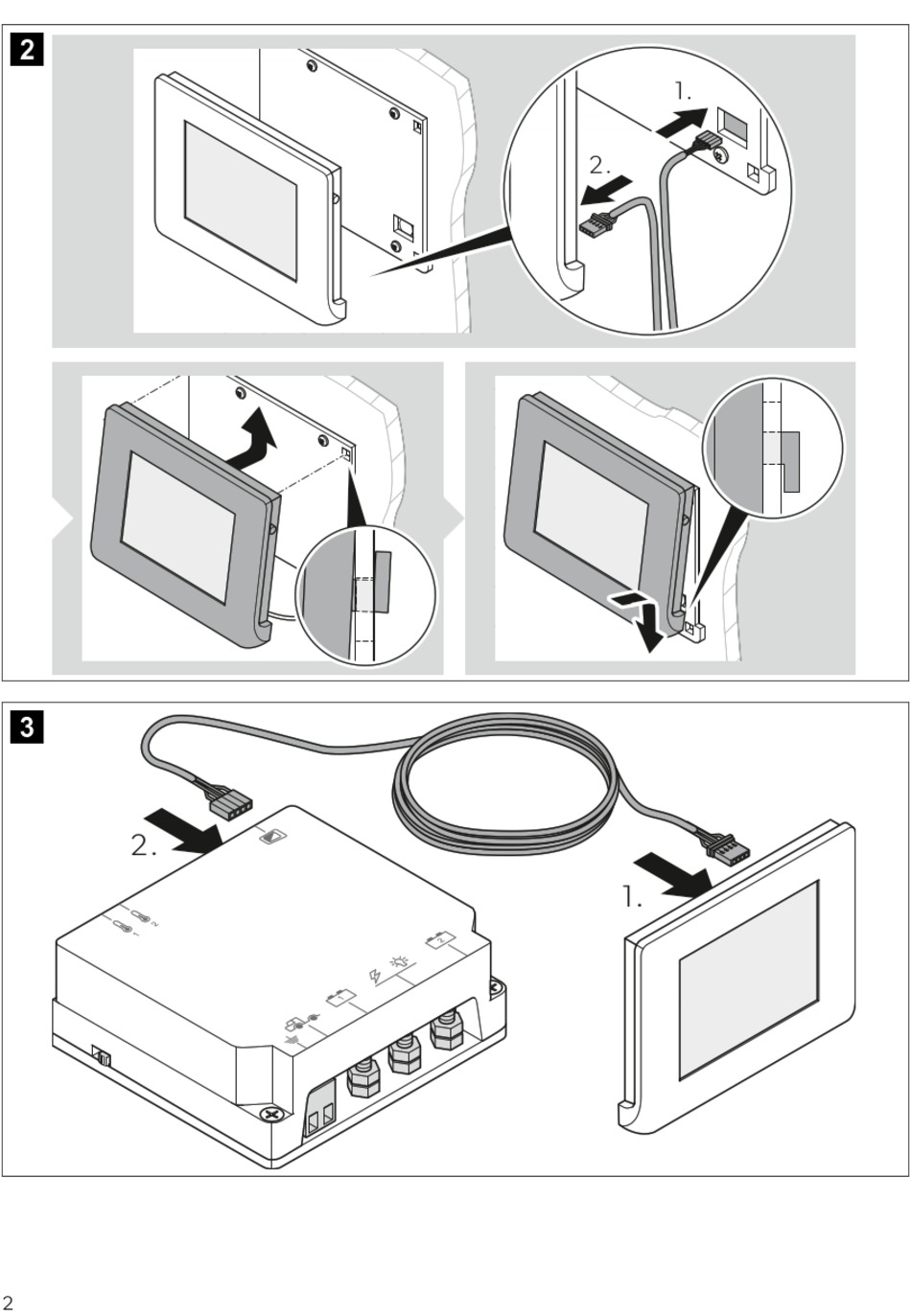 2

1.

2.

3

2.

1.

2