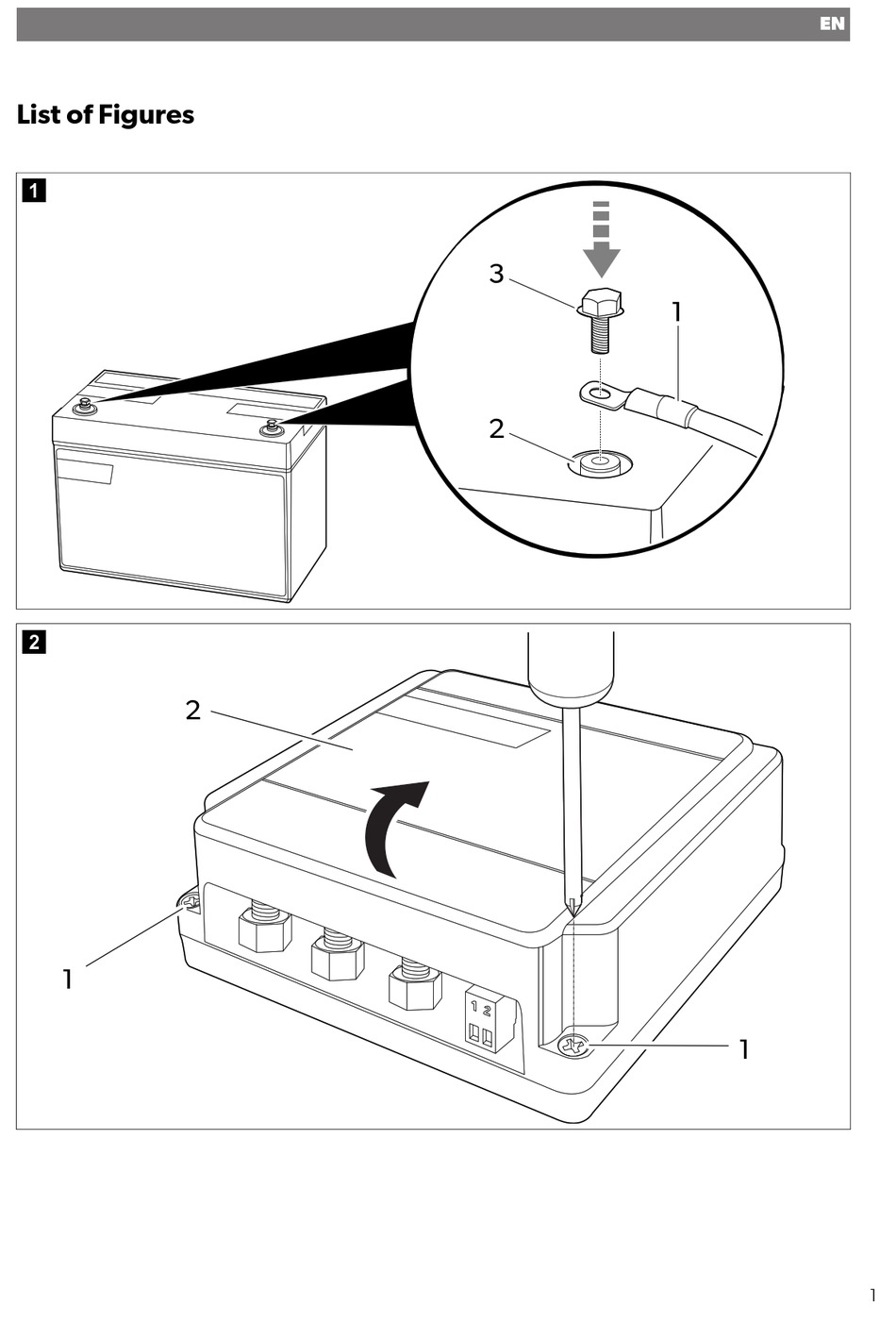 EN

List of Figures

1

3

1

2

2

2

1

1 2

1

1