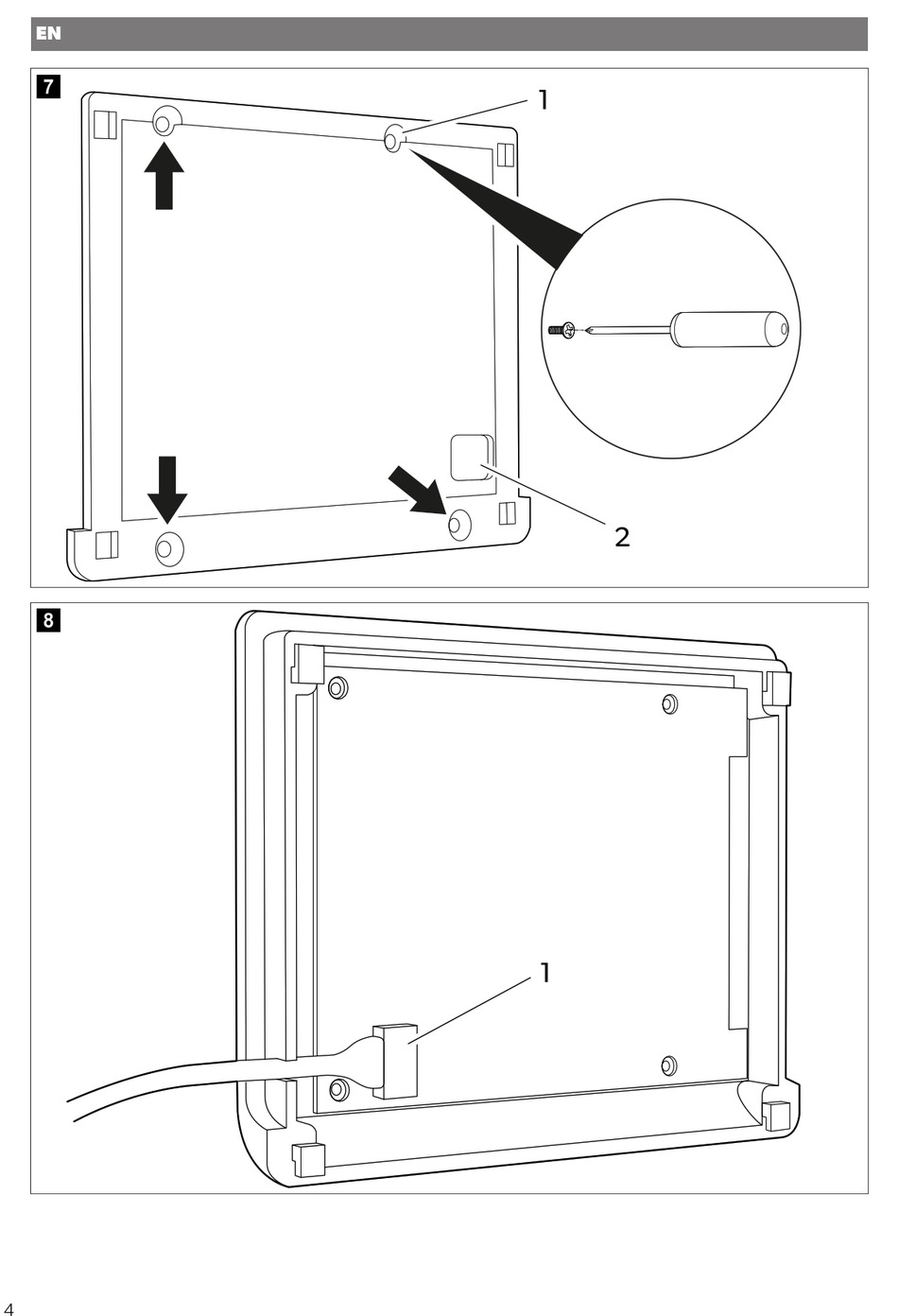 EN

7

1

2

8

1

4