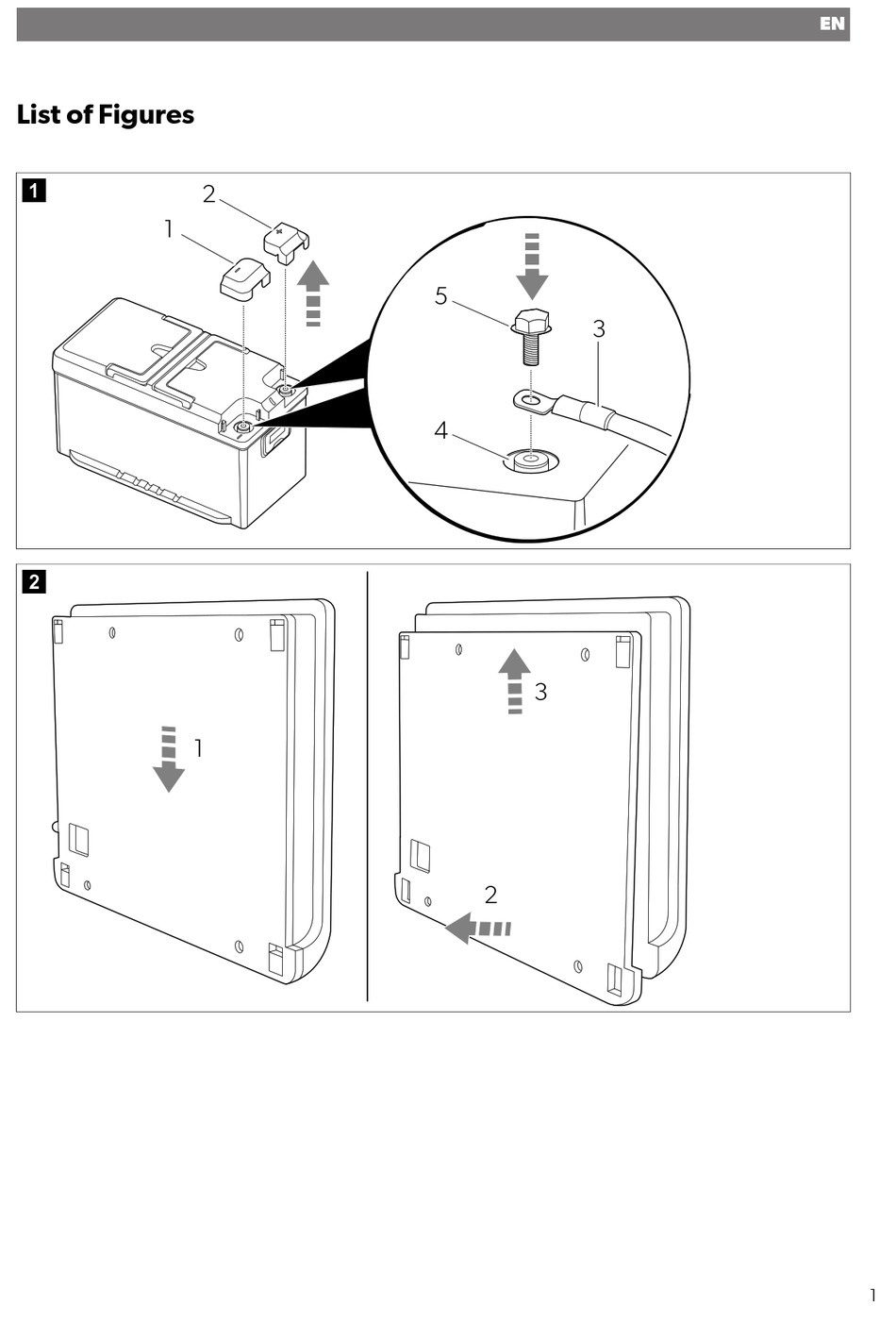 EN

List of Figures

1

2

1

5

3

4

2

1

3

2

1