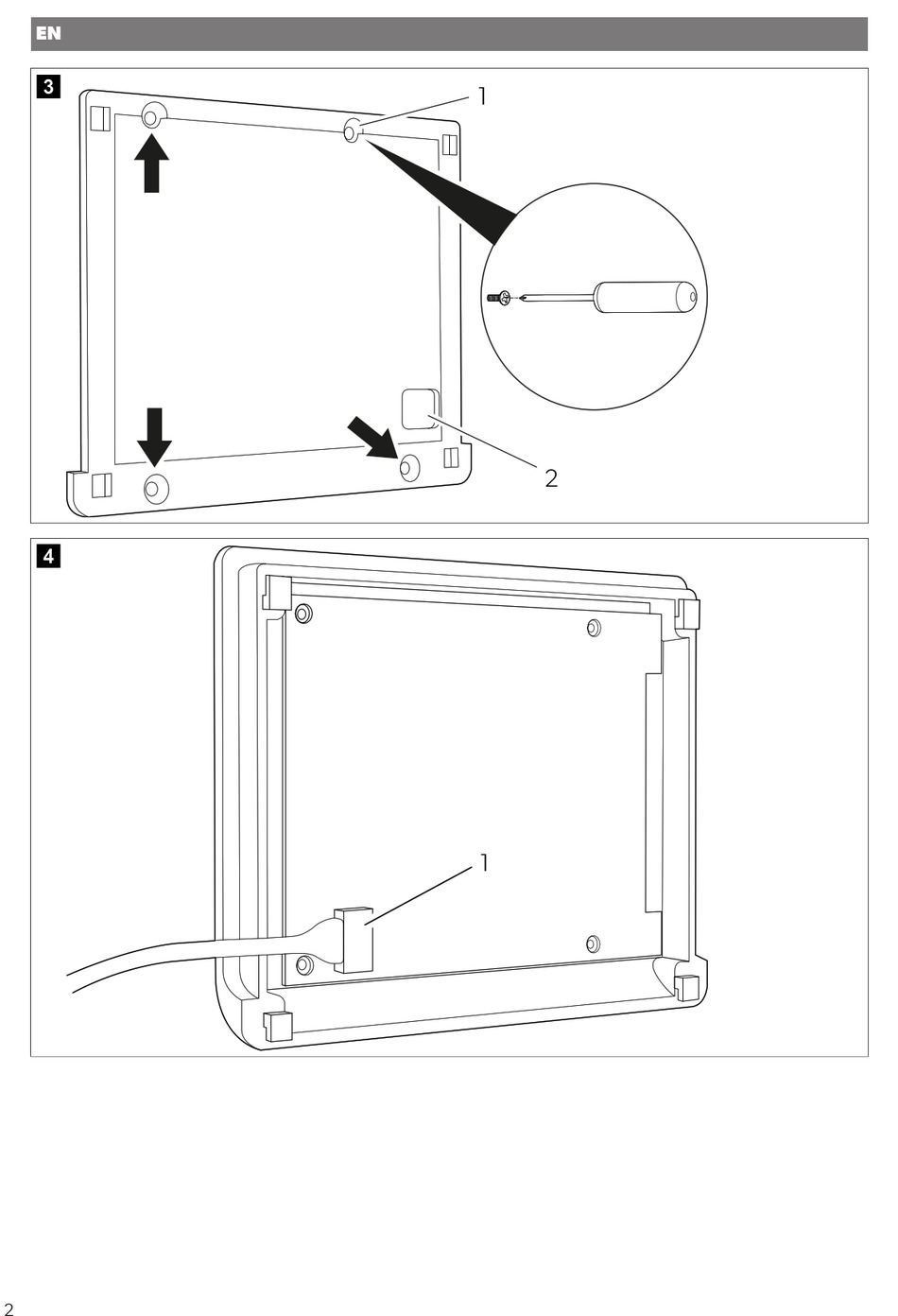 EN

3

1

2

4

1

2