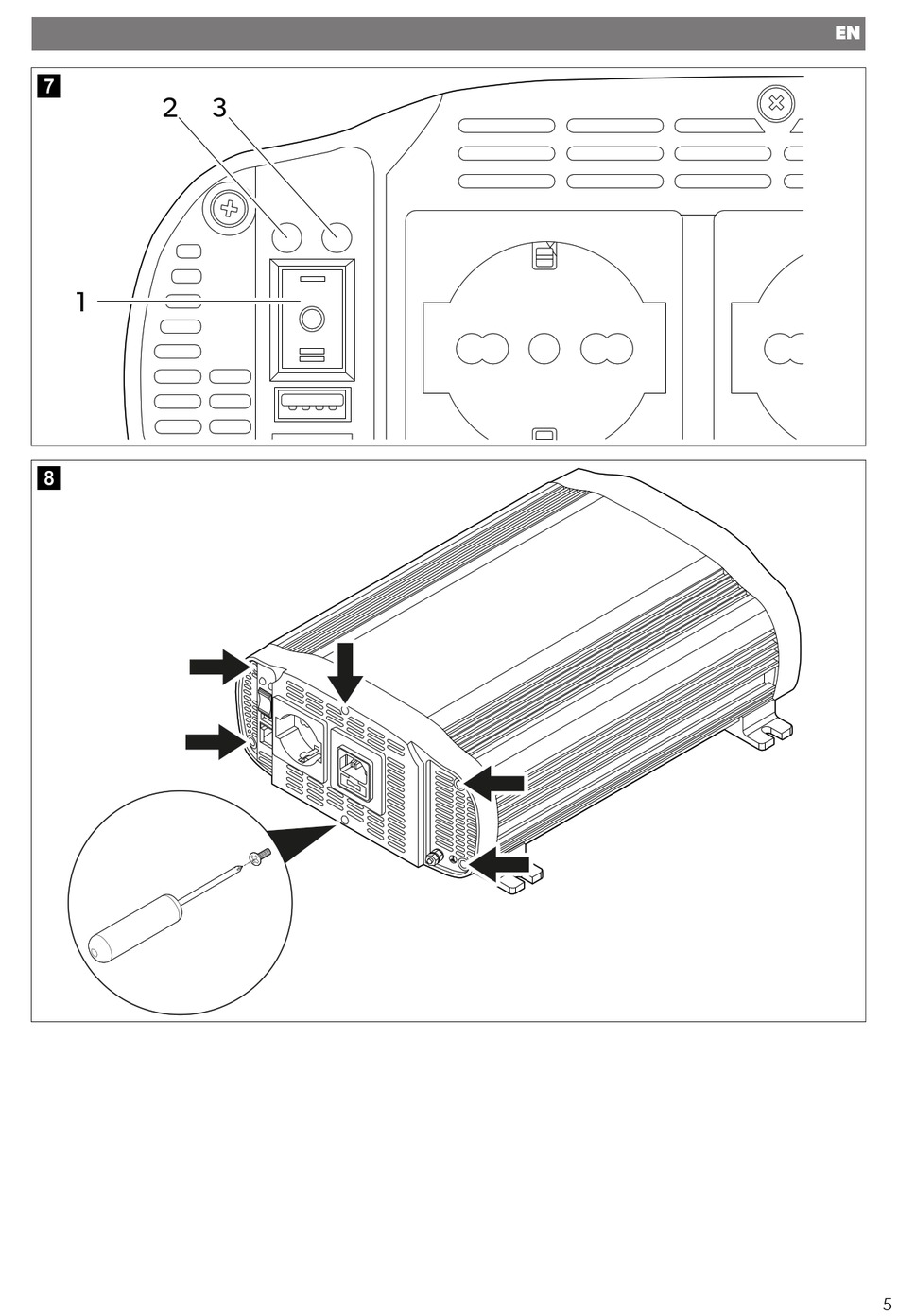 EN

7

2 3

1

8

5