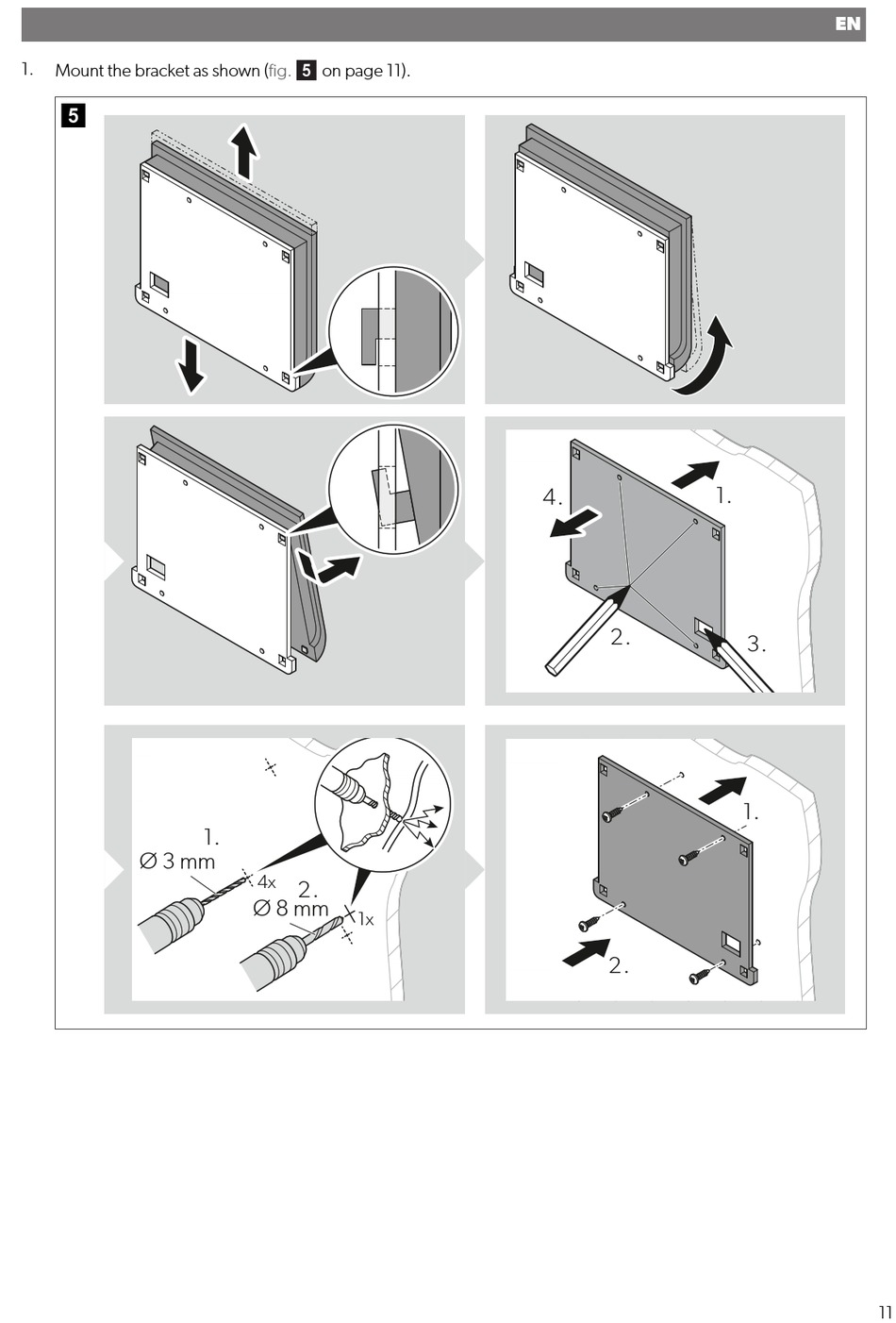 EN

1. Mount the bracket as shown (fig. 5 on page 11).

5

4.

1.

2.

3.

1.

Ø 3 mm

4x

2.

Ø 8 mm

1x

1.

2.

11