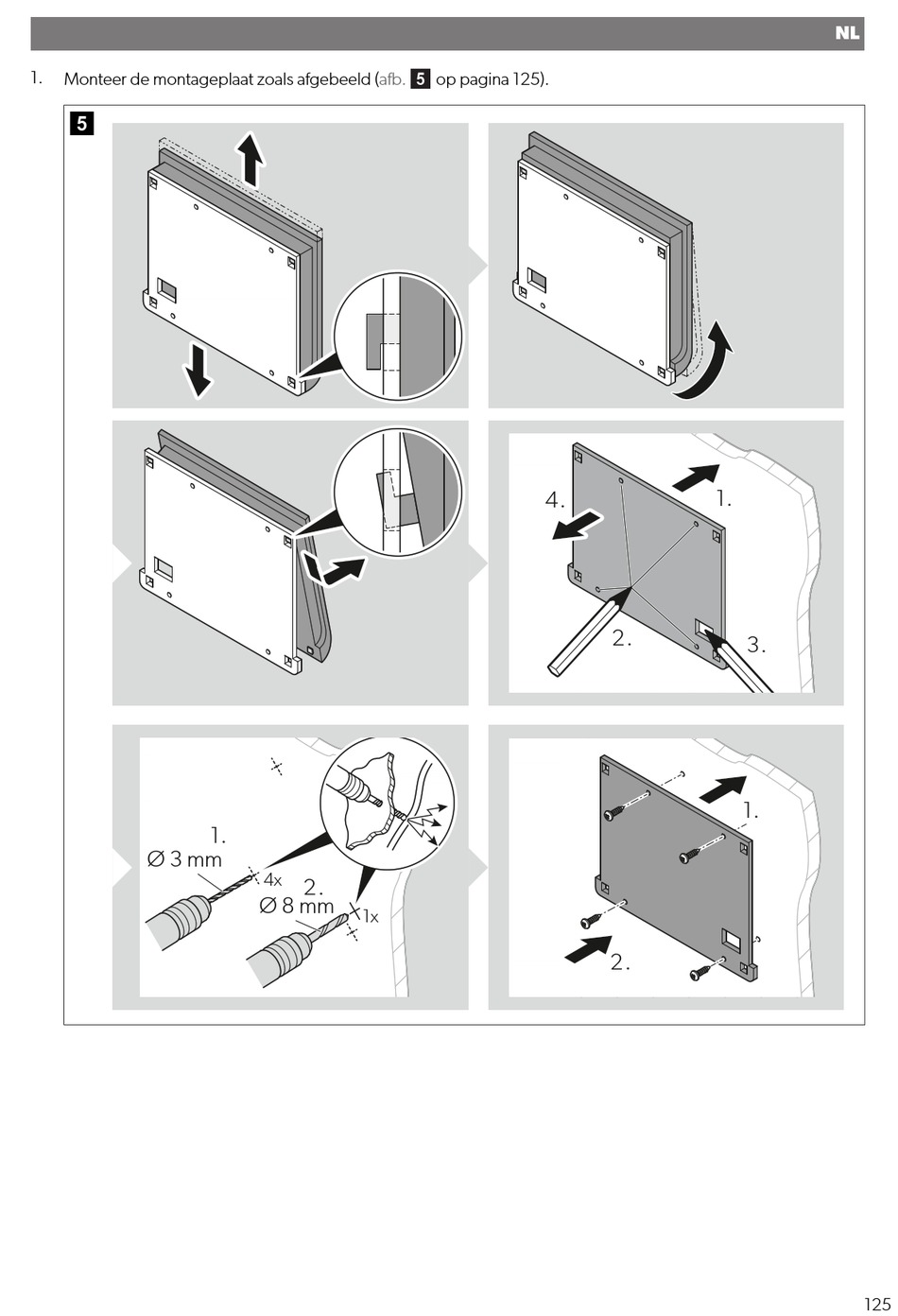 NL

1. Monteer de montageplaat zoals afgebeeld (afb. 5 op pagina 125).

5

4.

1.

2.

3.

1.
Ø 3 mm
4x
2.
Ø 8 mm
1x

1.

2.

125