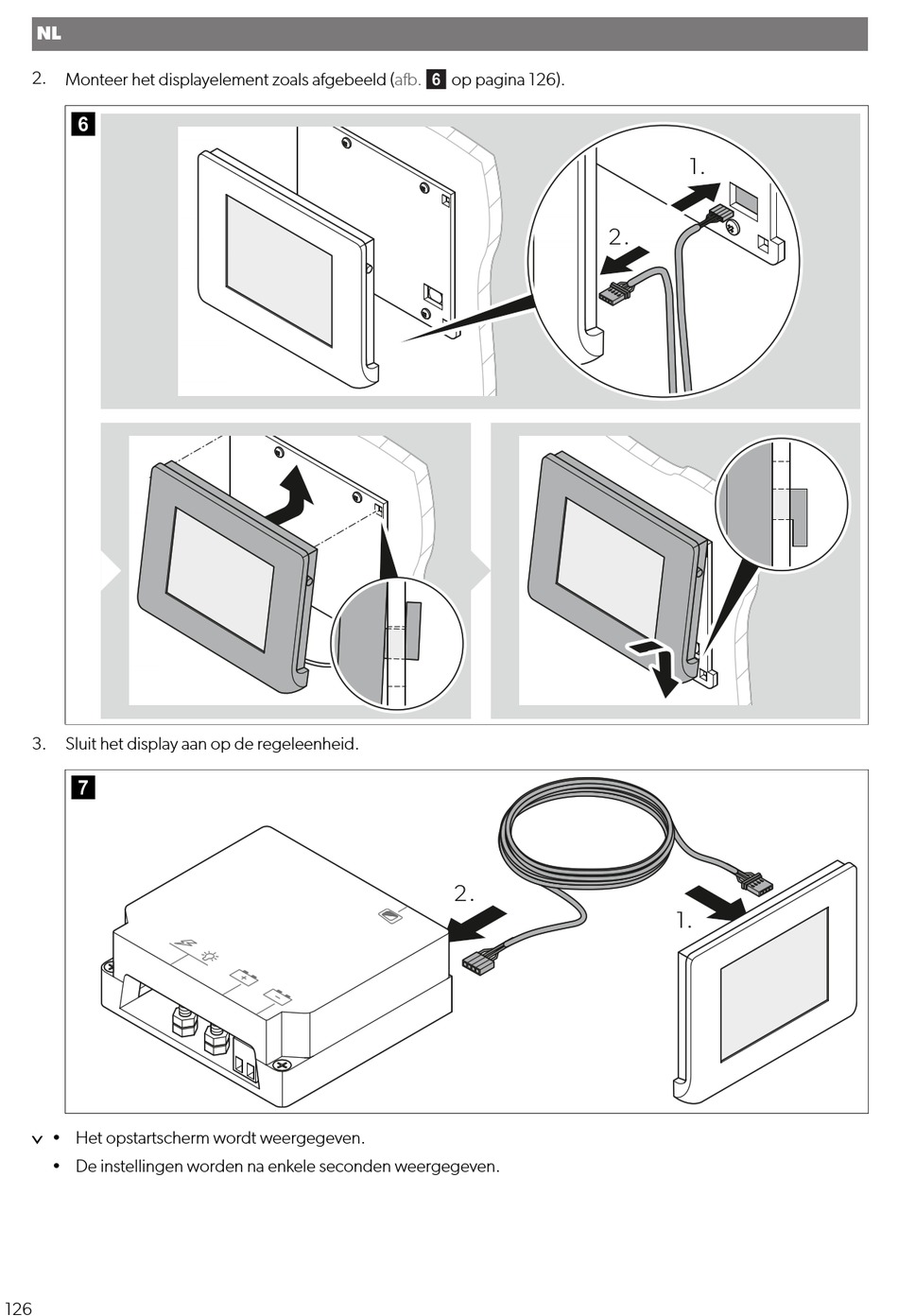 NL

2. Monteer het displayelement zoals afgebeeld (afb. 6 op pagina 126).

6

1.

2.

3. Sluit het display aan op de regeleenheid.

7

2.

1.

✓ • Het opstartscherm wordt weergegeven.
• De instellingen worden na enkele seconden weergegeven.

126