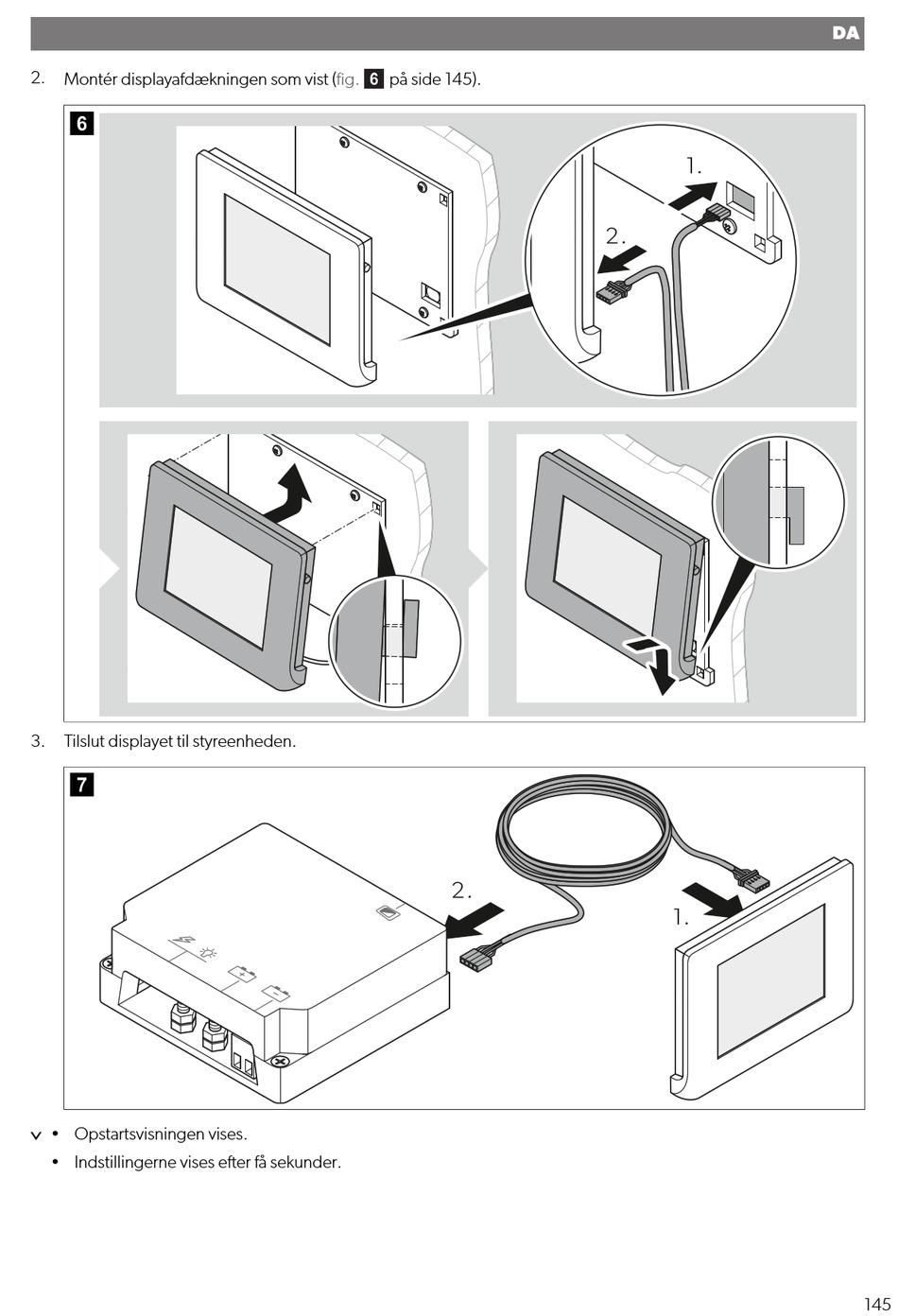 DA

2. Montér displayafdækningen som vist (fig. 6 på side 145).

6

1.

2.

3. Tilslut displayet til styreenheden.

7

2.

1.

✓ • Opstartsvisningen vises.

• Indstillingerne vises efter få sekunder.

145