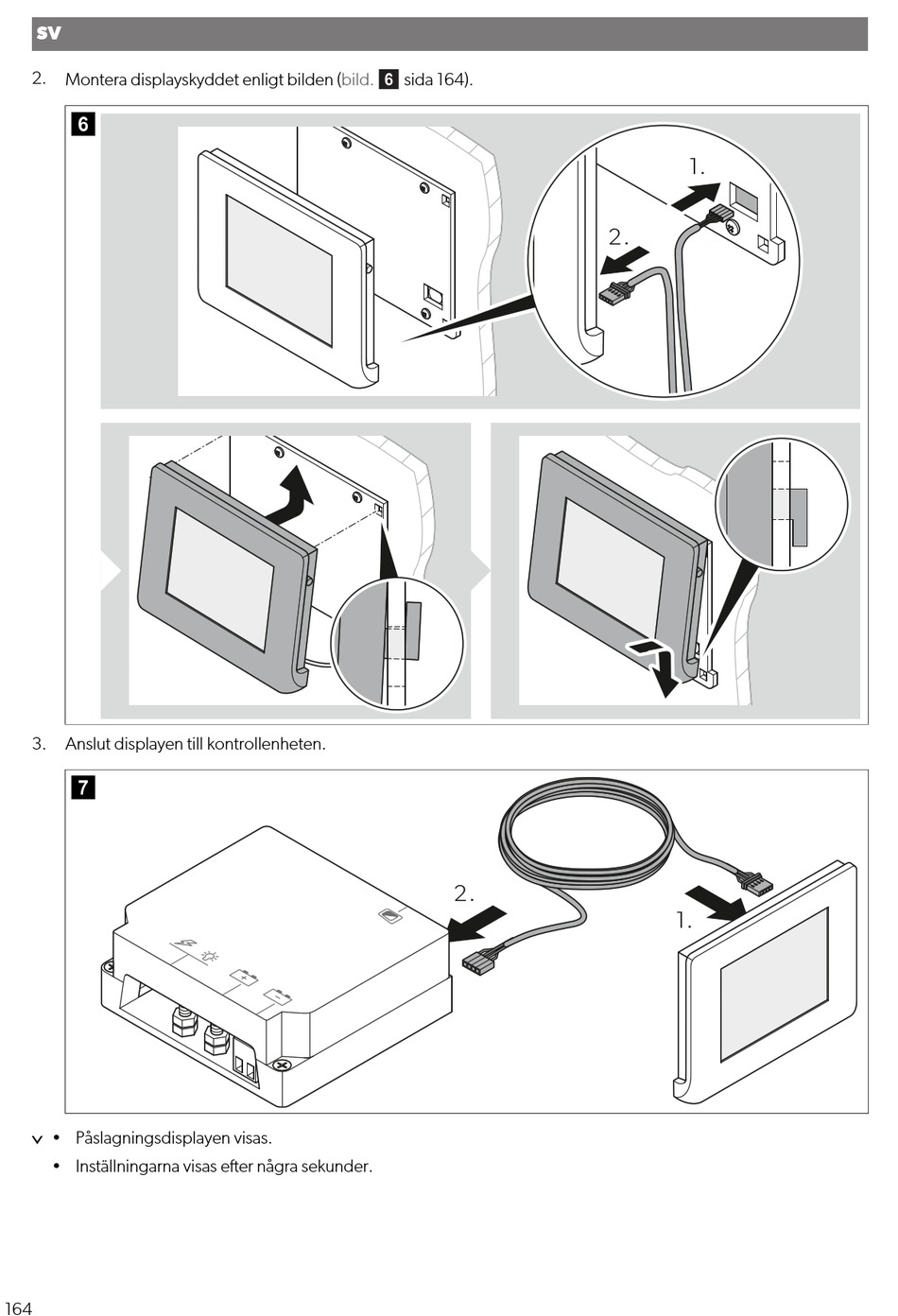 SV

2. Montera displayskyddet enligt bilden (bild. 6 sida 164).

6

1.

2.

3. Anslut displayen till kontrollenheten.

7

2.

1.

✓ • Påslagningsdisplayen visas.

• Inställningarna visas efter några sekunder.

164