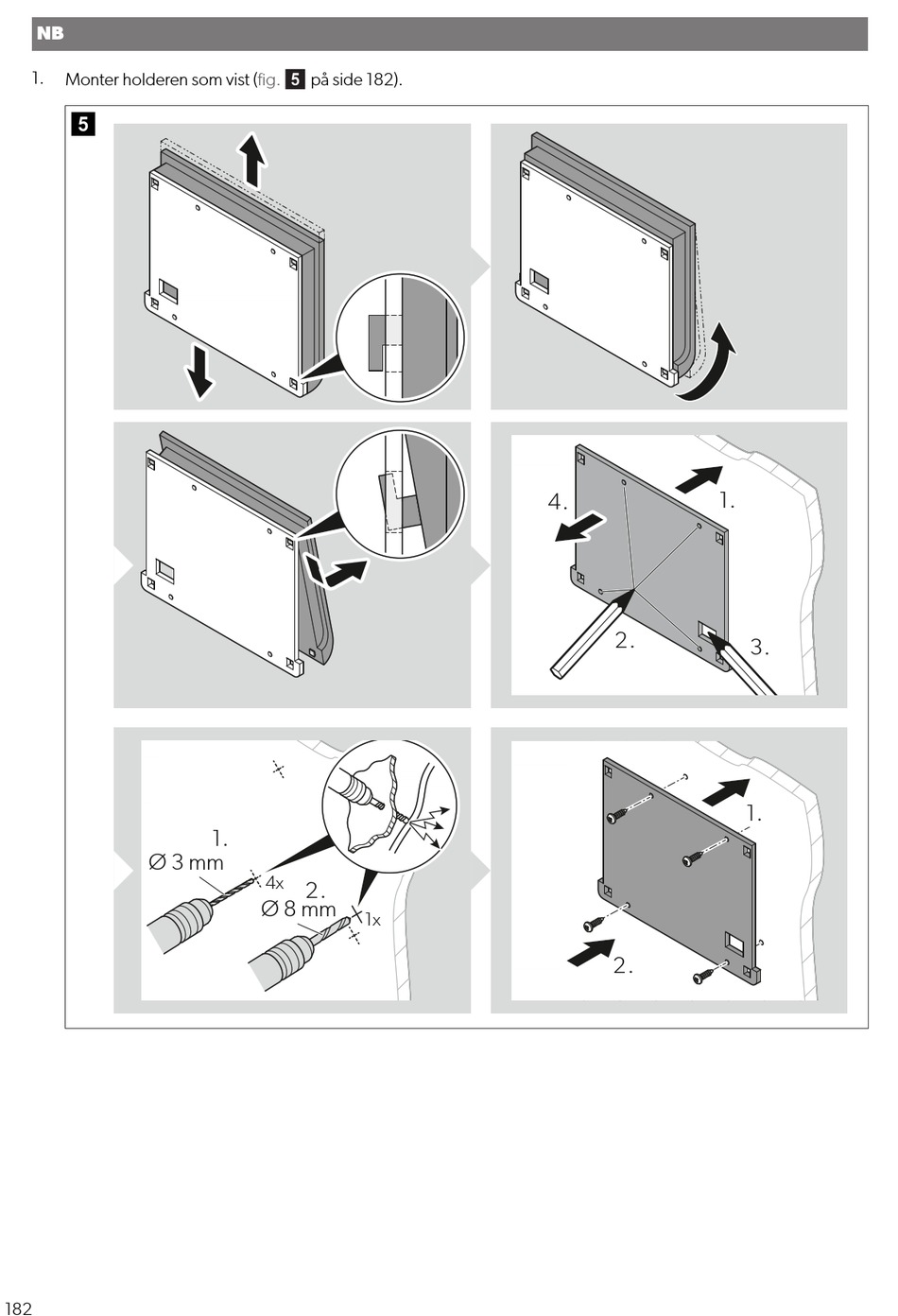 NB

1. Monter holderen som vist (fig. 5 på side 182).

5

4.

1.

2.

3.

1.

Ø 3 mm

4x

2.

Ø 8 mm

1x

1.

2.

182