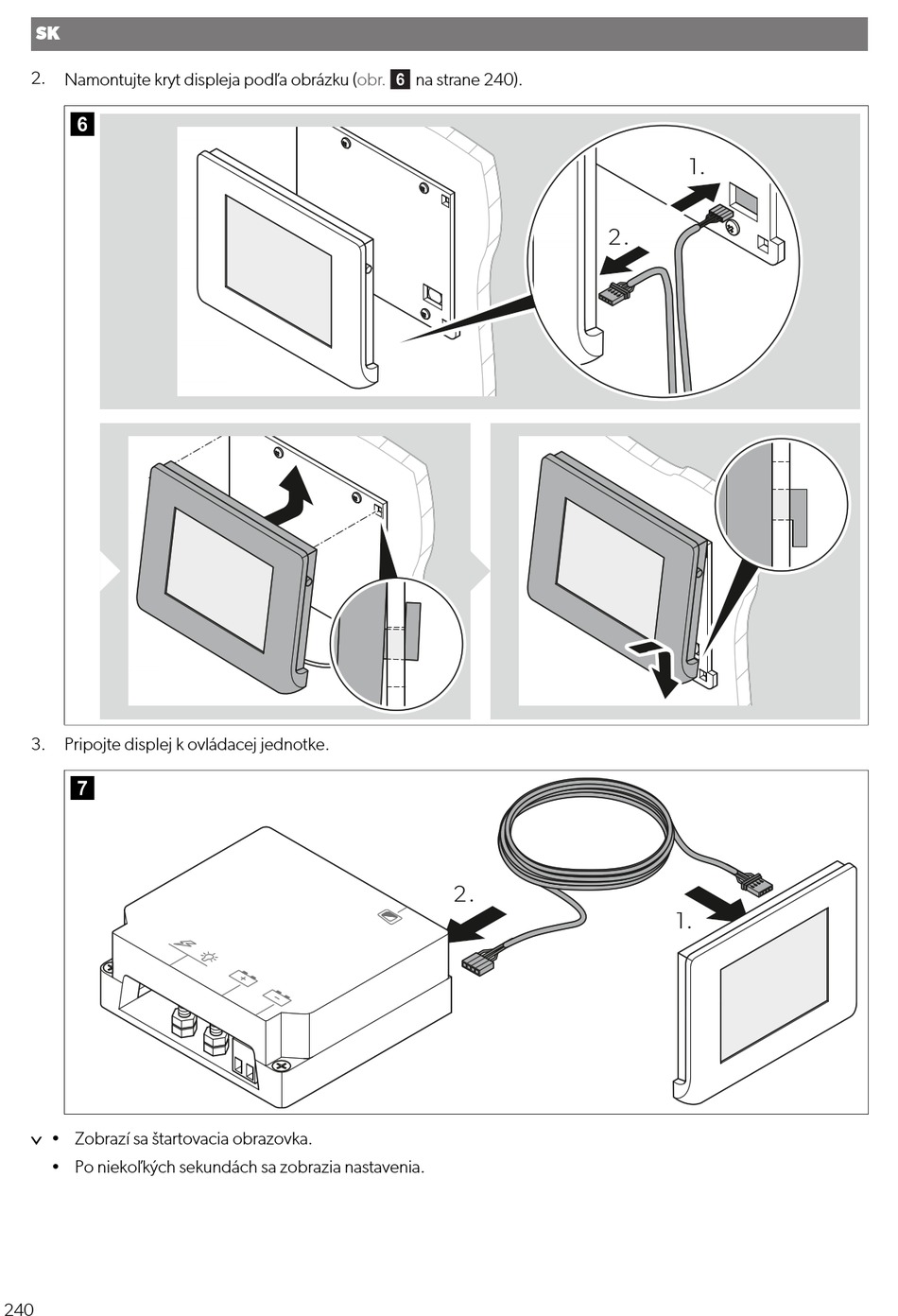 SK

2. Namontujte kryt displeja podľa obrázku (obr. 6 na strane 240).

6

1.

2.

3. Pripojte displej k ovládacej jednotke.

7

2.

1.

✓ • Zobrazí sa štartovacia obrazovka.

• Po niekoľkých sekundách sa zobrazia nastavenia.

240