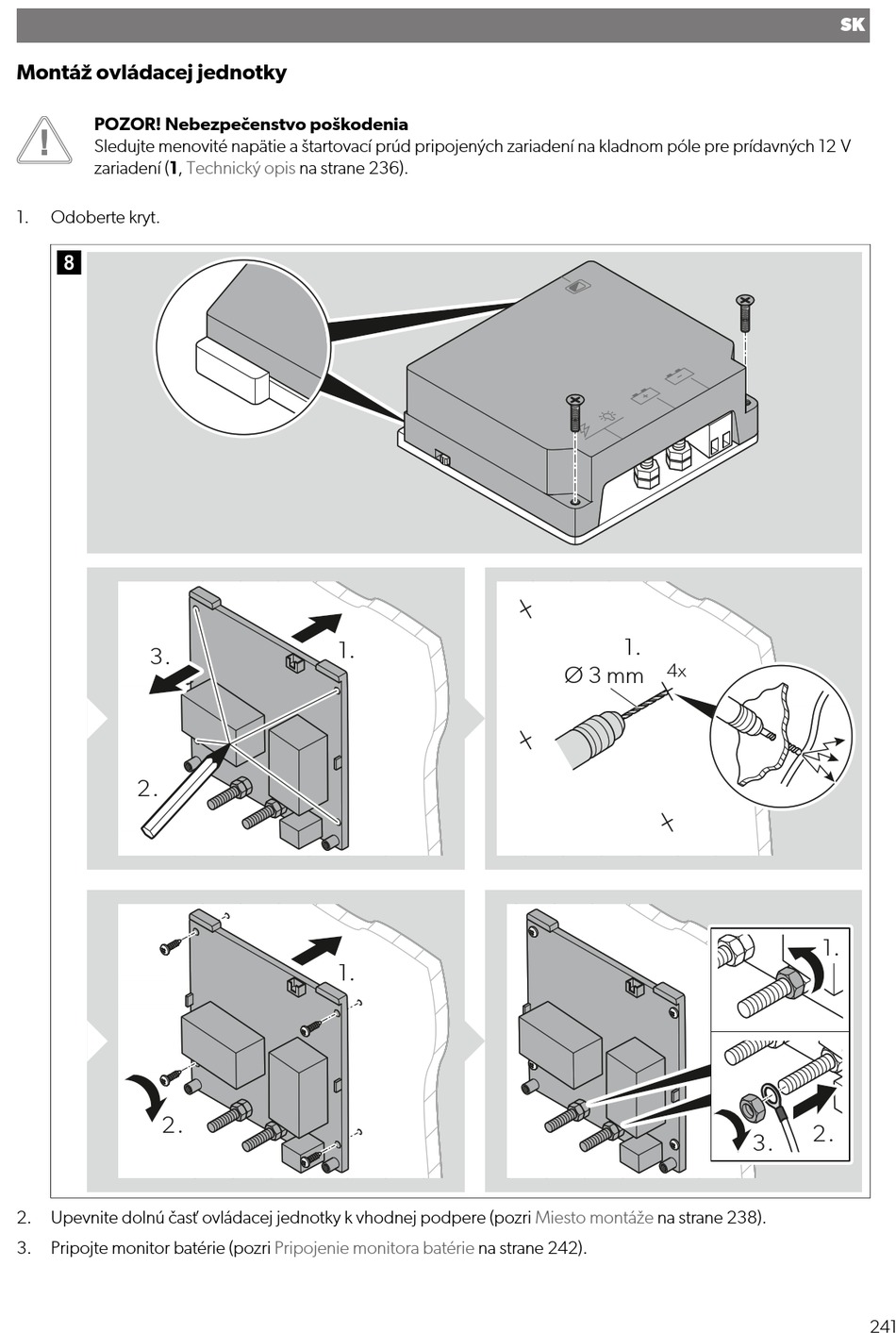 SK

Montáž ovládacej jednotky

POZOR! Nebezpečenstvo poškodenia
Sledujte menovité napätie a štartovací prúd pripojených zariadení na kladnom póle pre prídavných 12 V zariadení (1, Technický opis na strane 236).

1. Odoberte kryt.

8

3.
1.
2.

1.
Ø 3 mm
4x

1.
2.

1.
3.
2.

2. Upevnite dolnú časť ovládacej jednotky k vhodnej podpere (pozri Miesto montáže na strane 238).

3. Pripojte monitor batérie (pozri Pripojenie monitora batérie na strane 242).

241