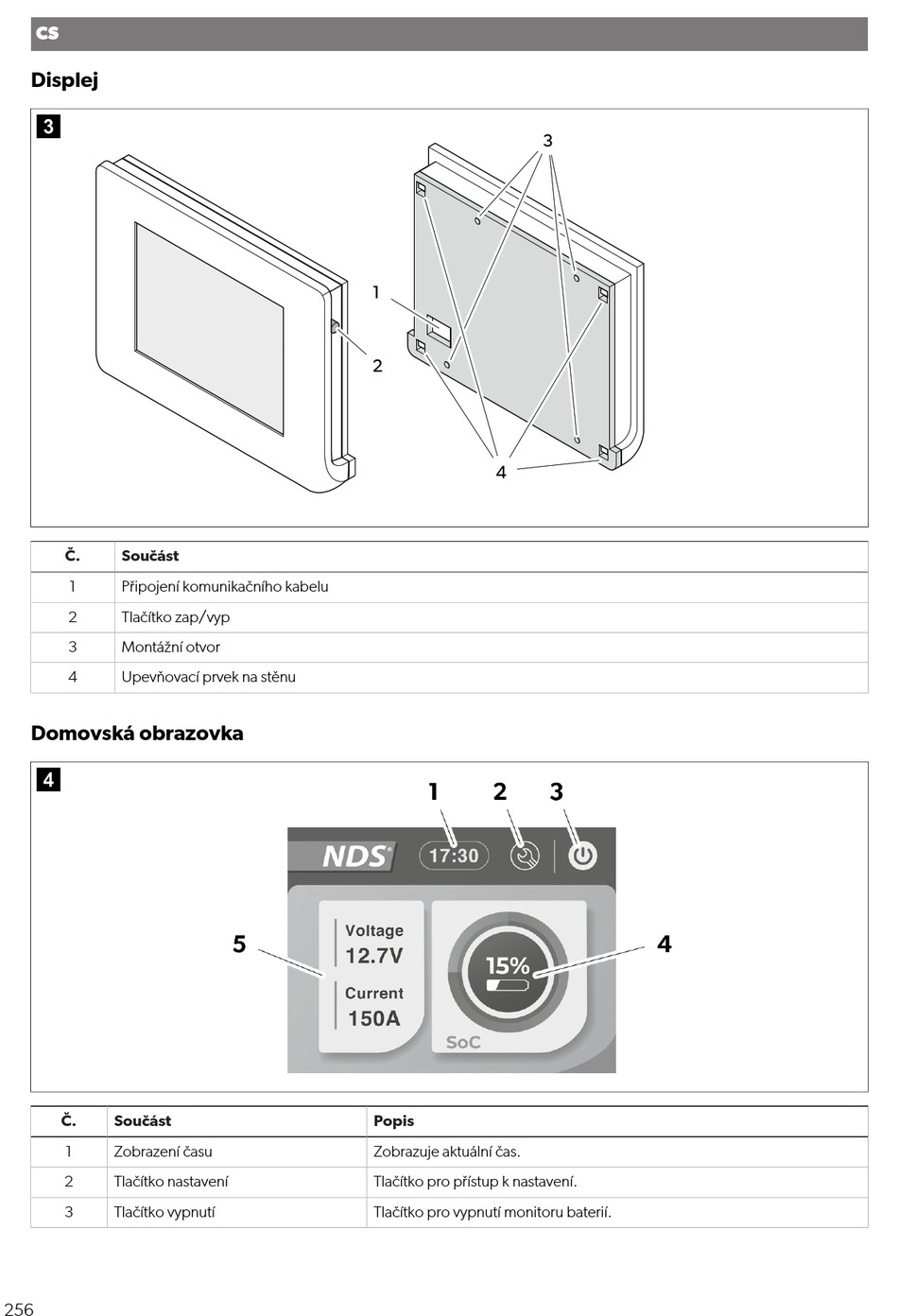 CS

Displej

3

3

1

2

4

| Č. | Součást |
|---|---|
| 1 | Připojení komunikačního kabelu |
| 2 | Tlačítko zap/vyp |
| 3 | Montážní otvor |
| 4 | Upevňovací prvek na stěnu |

Domovská obrazovka

4

1 2 3

NDS 17:30

5

Voltage
12.7V
Current
150A

15%

SoC

4

| Č. | Součást | Popis |
|---|---|---|
| 1 | Zobrazení času | Zobrazuje aktuální čas. |
| 2 | Tlačítko nastavení | Tlačítko pro přístup k nastavení. |
| 3 | Tlačítko vypnutí | Tlačítko pro vypnutí monitoru baterií. |

256