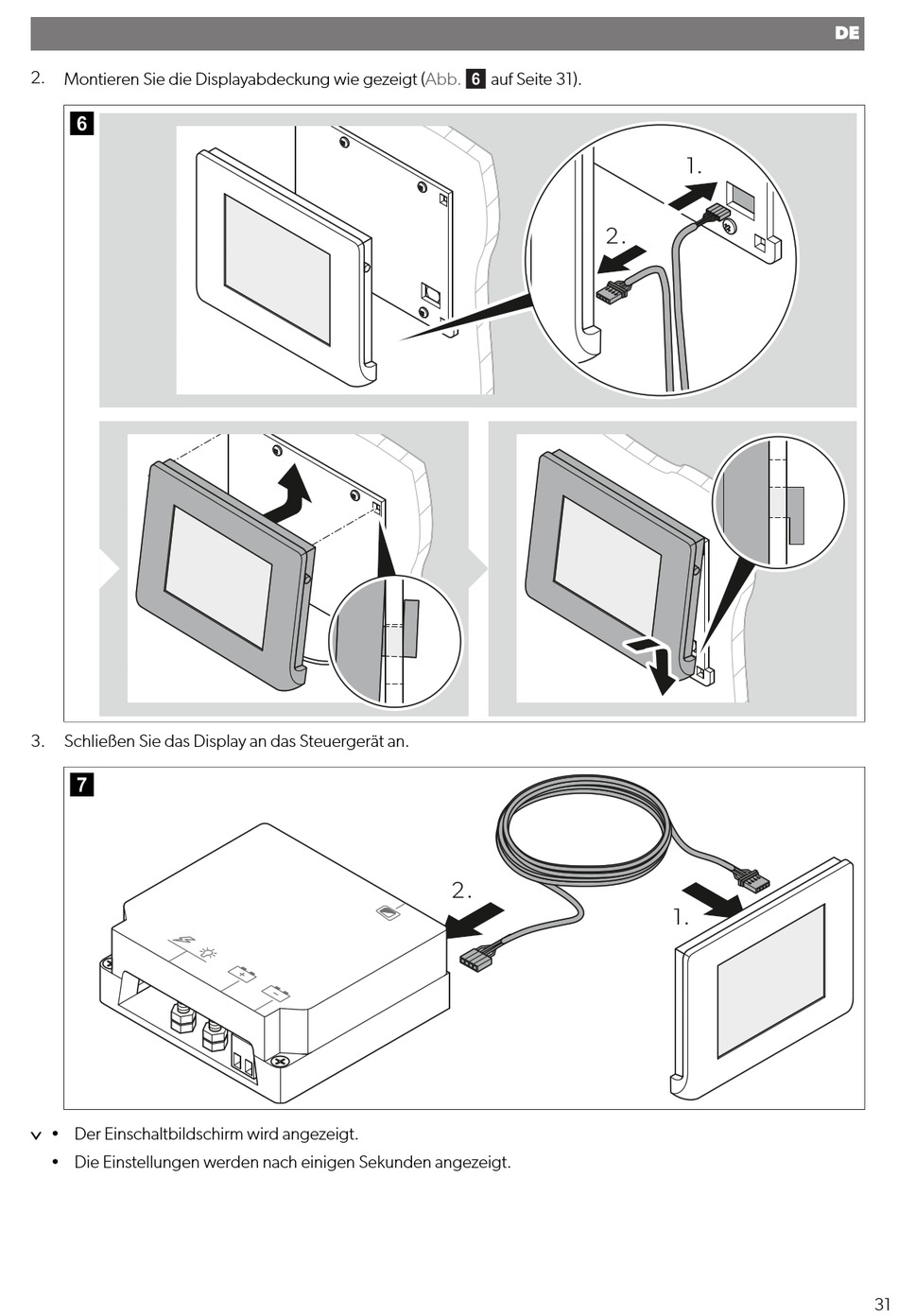 DE

2. Montieren Sie die Displayabdeckung wie gezeigt (Abb. 6 auf Seite 31).

6

1.

2.

3. Schließen Sie das Display an das Steuergerät an.

7

2.

1.

✓ • Der Einschaltbildschirm wird angezeigt.

• Die Einstellungen werden nach einigen Sekunden angezeigt.

31