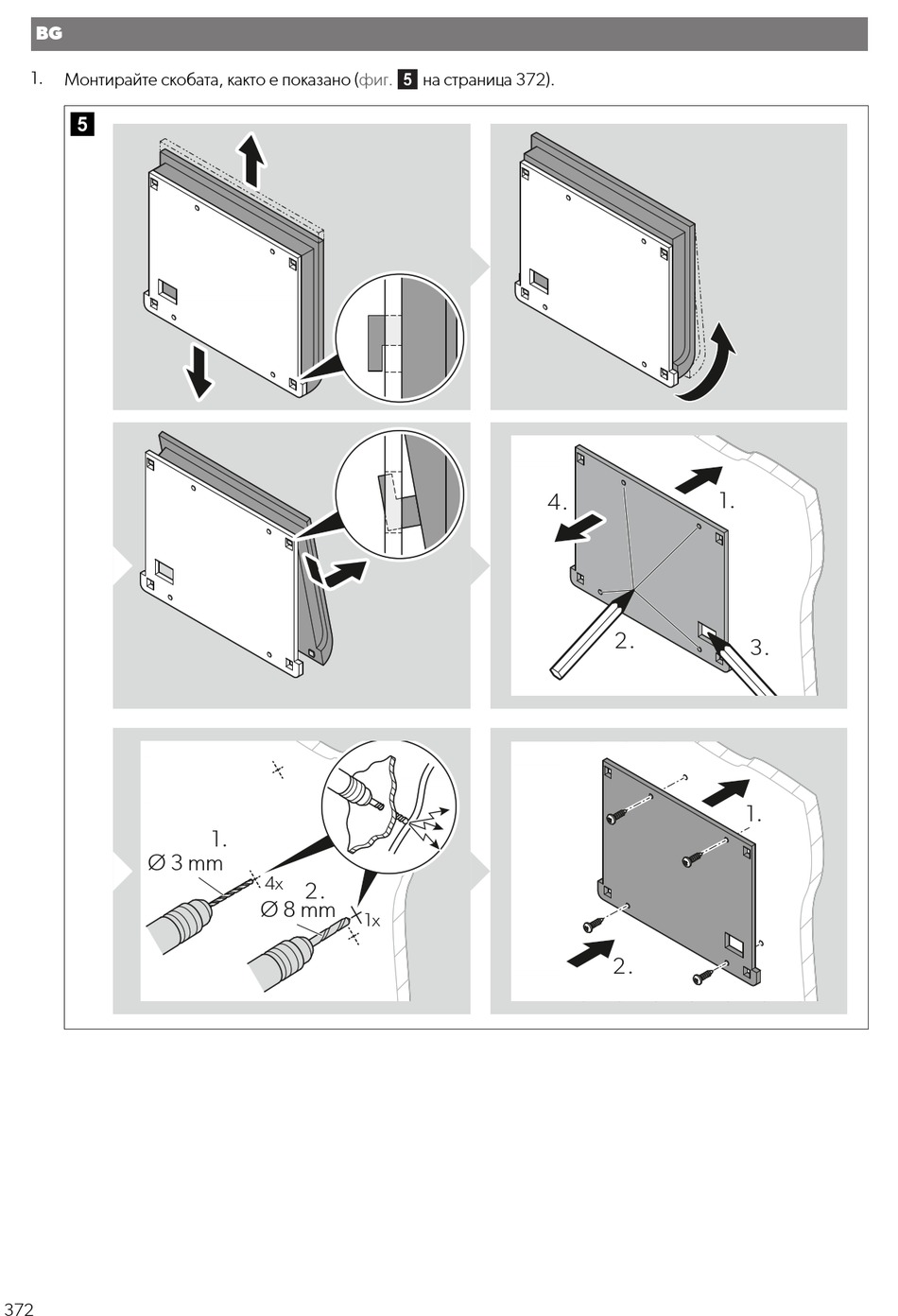 BG

1. Монтирайте скобата, както е показано (фиг. 5 на страница 372).

5

4.

1.

2.

3.

1.

Ø 3 mm

4x

2.

Ø 8 mm

1x

1.

2.

372