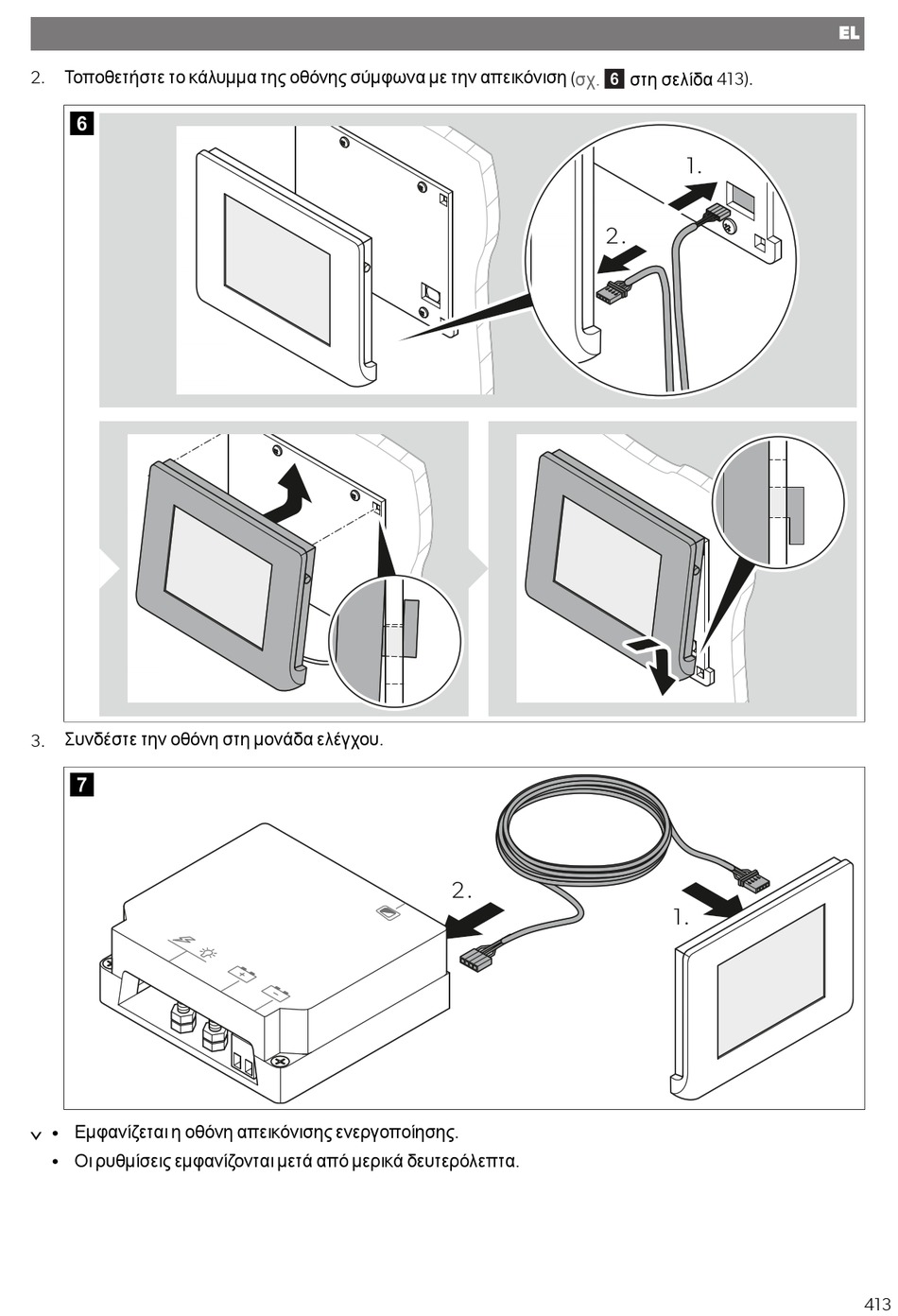 EL

2. Τοποθετήστε το κάλυμμα της οθόνης σύμφωνα με την απεικόνιση (σχ. 6 στη σελίδα 413).

6

1.

2.

3. Συνδέστε την οθόνη στη μονάδα ελέγχου.

7

2.

1.

✓ • Εμφανίζεται η οθόνη απεικόνισης ενεργοποίησης.

• Οι ρυθμίσεις εμφανίζονται μετά από μερικά δευτερόλεπτα.

413