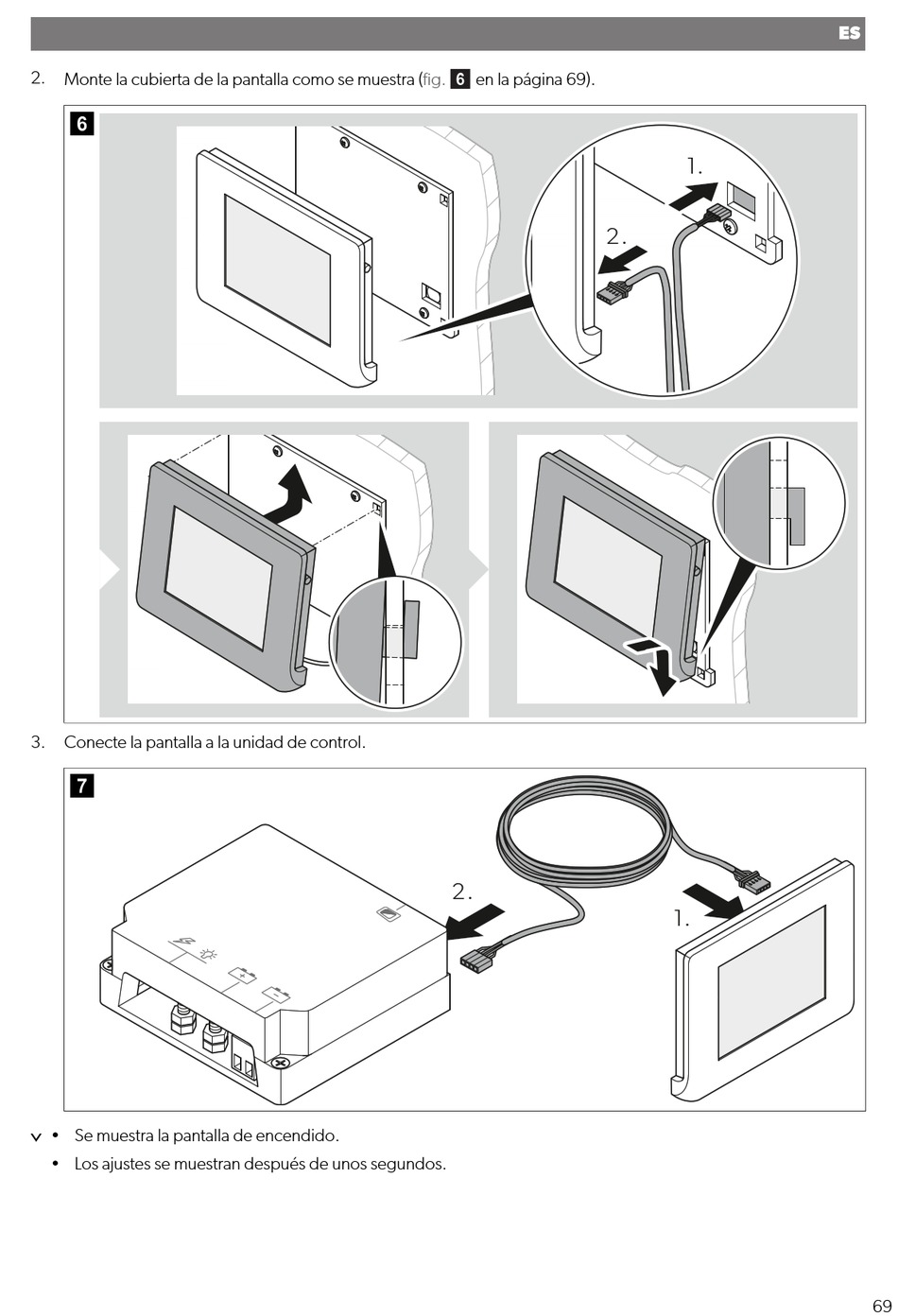 ES

2. Monte la cubierta de la pantalla como se muestra (fig. 6 en la página 69).

6

1.

2.

3. Conecte la pantalla a la unidad de control.

7

2.

1.

✓ • Se muestra la pantalla de encendido.

• Los ajustes se muestran después de unos segundos.

69