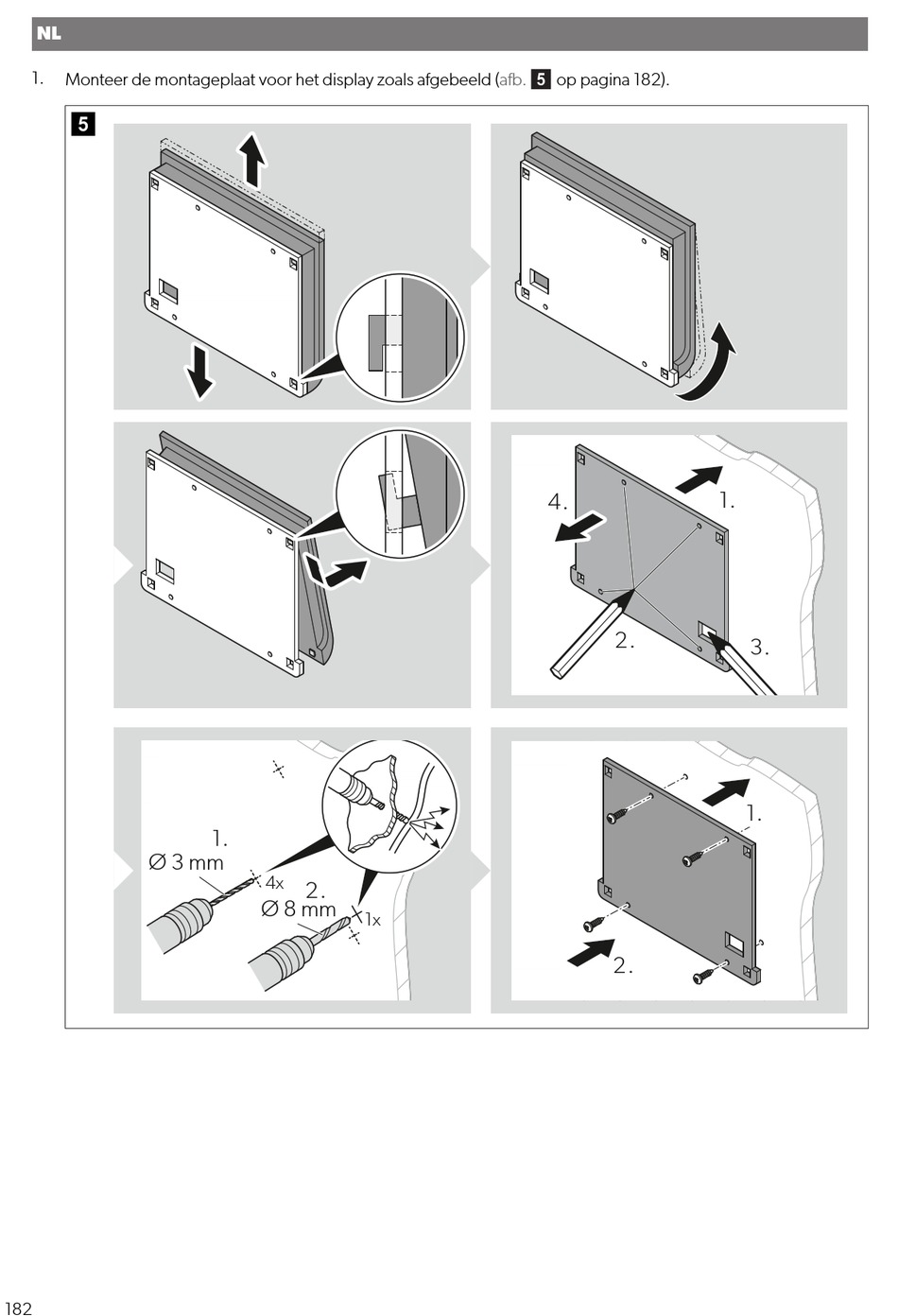 NL

1. Monteer de montageplaat voor het display zoals afgebeeld (afb. 5 op pagina 182).

5

4.

1.

2.

3.

1.
Ø 3 mm
4x
2.
Ø 8 mm
1x

1.

2.

182