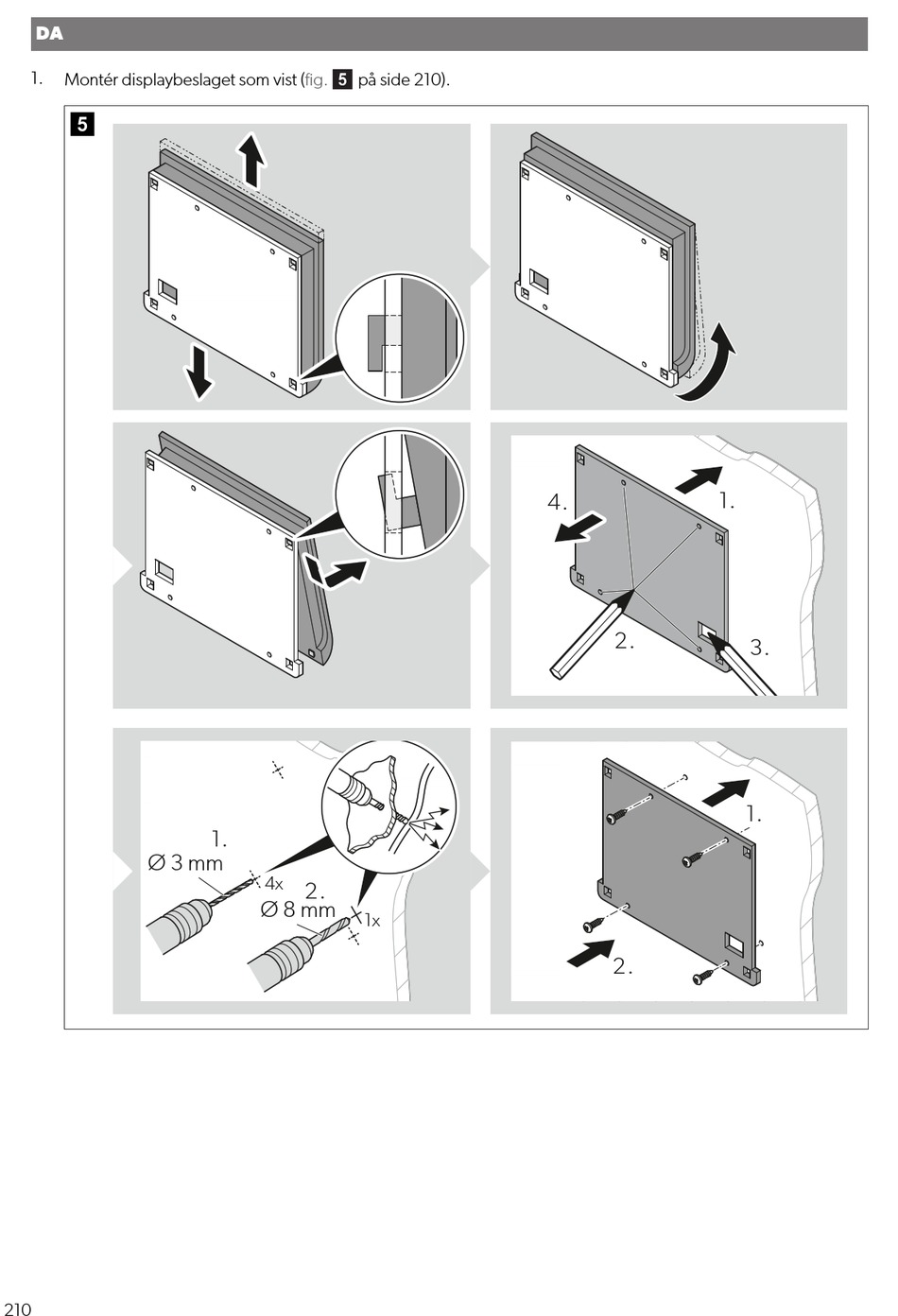 DA

1. Montér displaybeslaget som vist (fig. 5 på side 210).

5

4.

1.

2.

3.

1.

Ø 3 mm

4x

2.

Ø 8 mm

1x

1.

2.

210