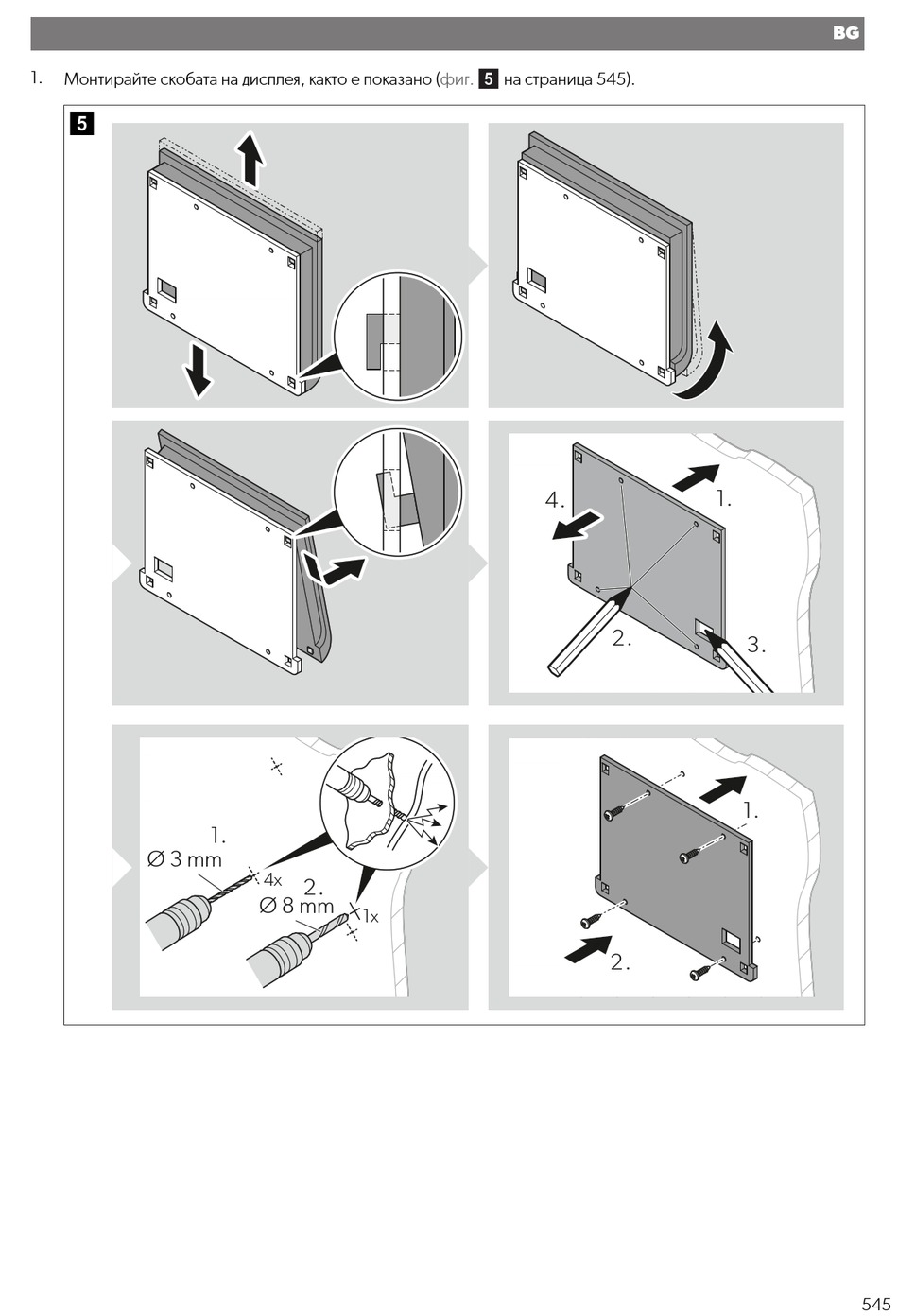 BG

1. Монтирайте скобата на дисплея, както е показано (фиг. 5 на страница 545).

5

4.

1.

2.

3.

1.

Ø 3 mm

4x

2.

Ø 8 mm

1x

1.

2.

545