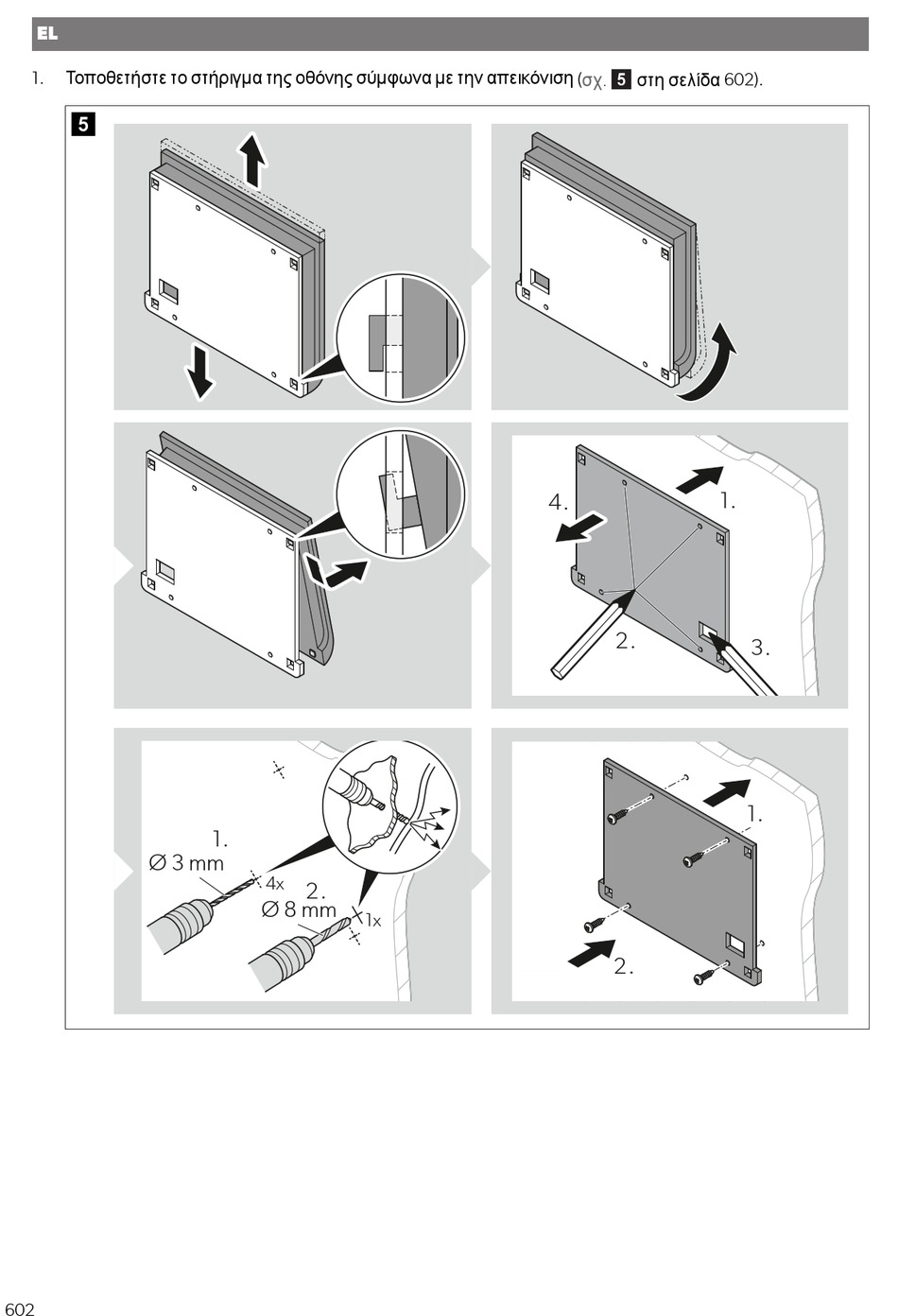 EL

1. Τοποθετήστε το στήριγμα της οθόνης σύμφωνα με την απεικόνιση (σχ. 5 στη σελίδα 602).

5

4.

1.

2.

3.

1.

Ø 3 mm

4x

2.

Ø 8 mm

1x

1.

2.

602