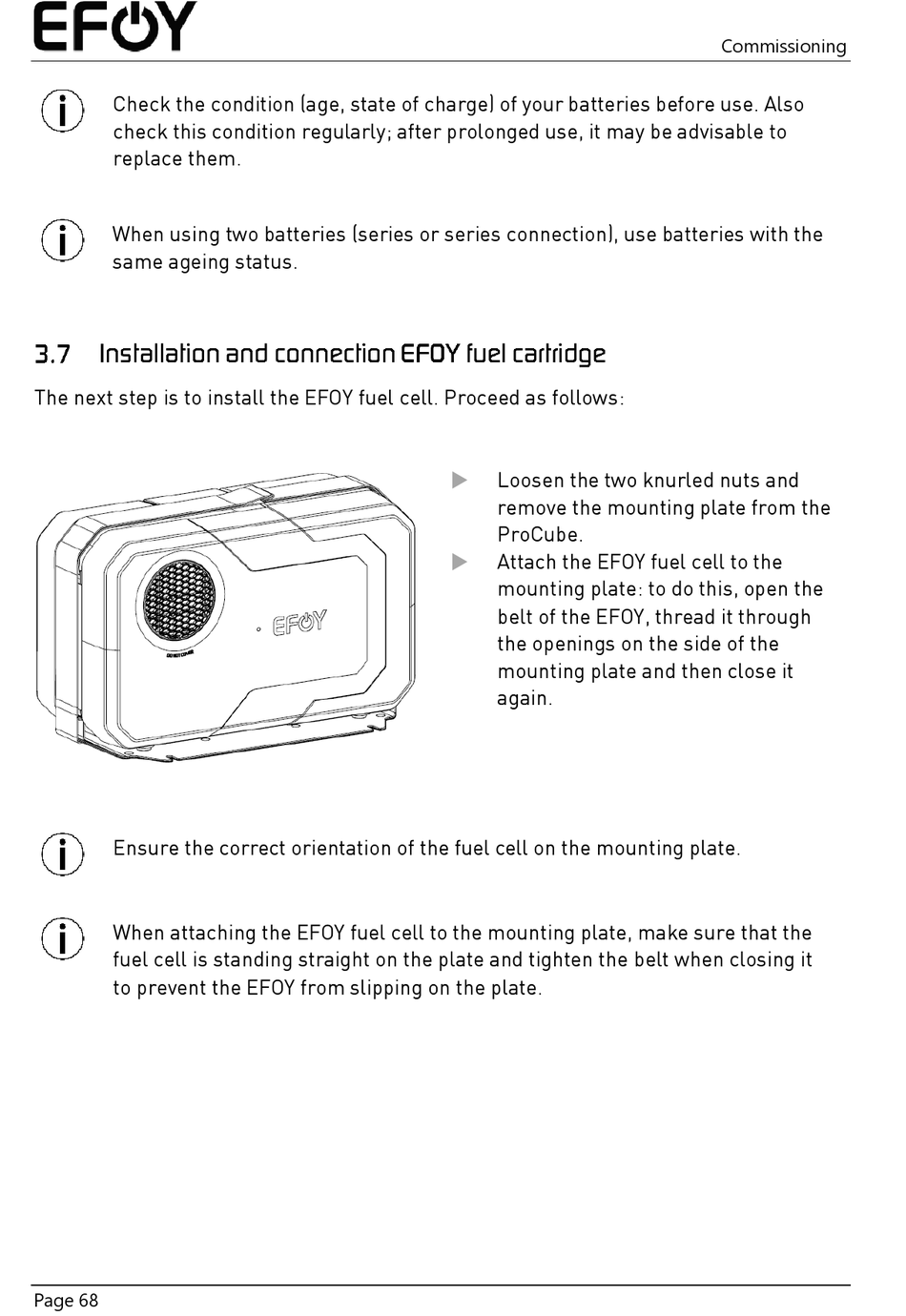 EFOY

Commissioning

Check the condition (age, state of charge) of your batteries before use. Also check this condition regularly; after prolonged use, it may be advisable to replace them.

When using two batteries (series or series connection), use batteries with the same ageing status.

3.7 Installation and connection EFOY fuel cartridge

The next step is to install the EFOY fuel cell. Proceed as follows:

EFOY

DO NOT COVER

▶ Loosen the two knurled nuts and remove the mounting plate from the ProCube.
▶ Attach the EFOY fuel cell to the mounting plate: to do this, open the belt of the EFOY, thread it through the openings on the side of the mounting plate and then close it again.

Ensure the correct orientation of the fuel cell on the mounting plate.

When attaching the EFOY fuel cell to the mounting plate, make sure that the fuel cell is standing straight on the plate and tighten the belt when closing it to prevent the EFOY from slipping on the plate.

Page 68