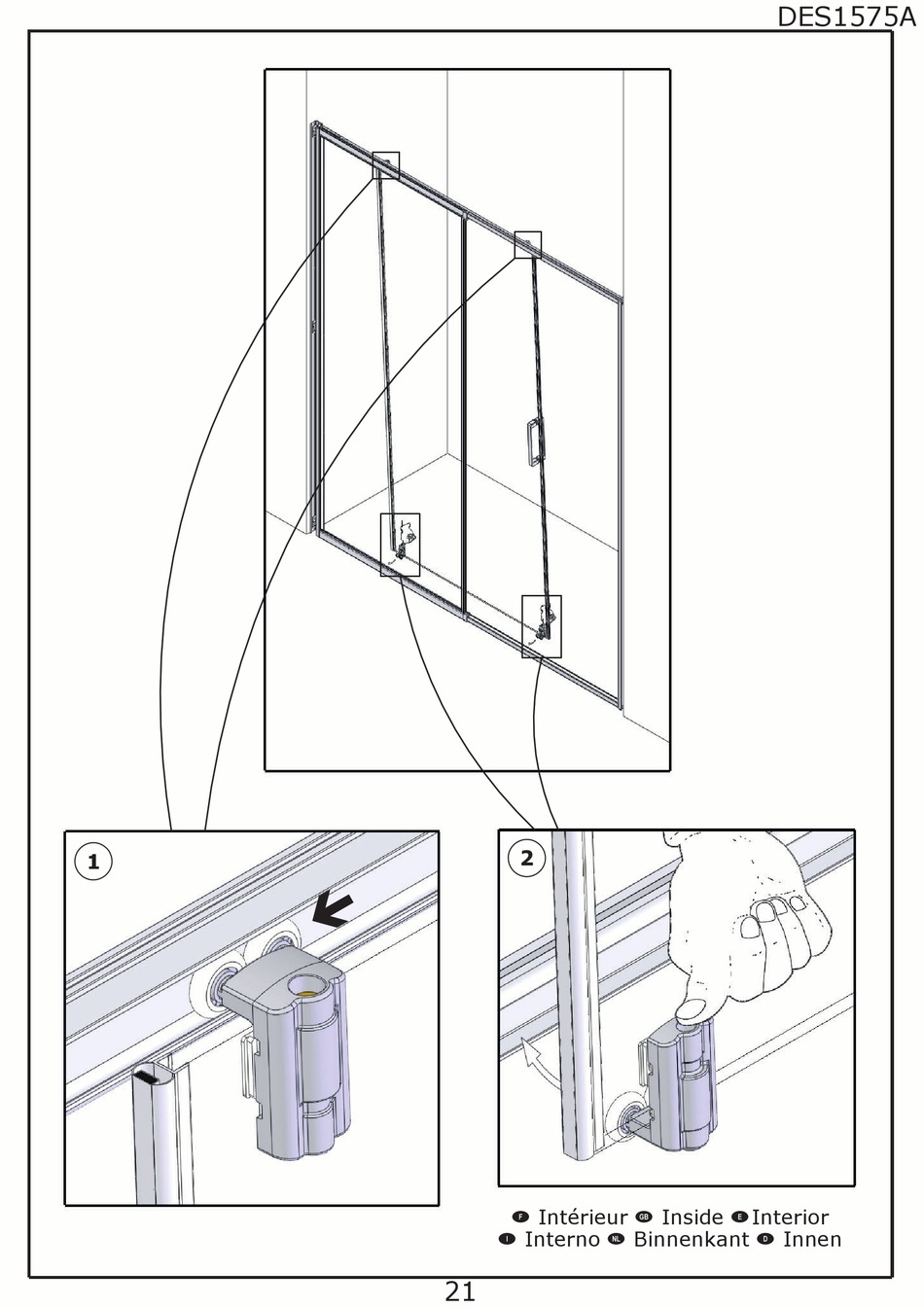 DES1575A

1

2

F Intérieur GB Inside E Interior
I Interno NL Binnenkant D Innen

21