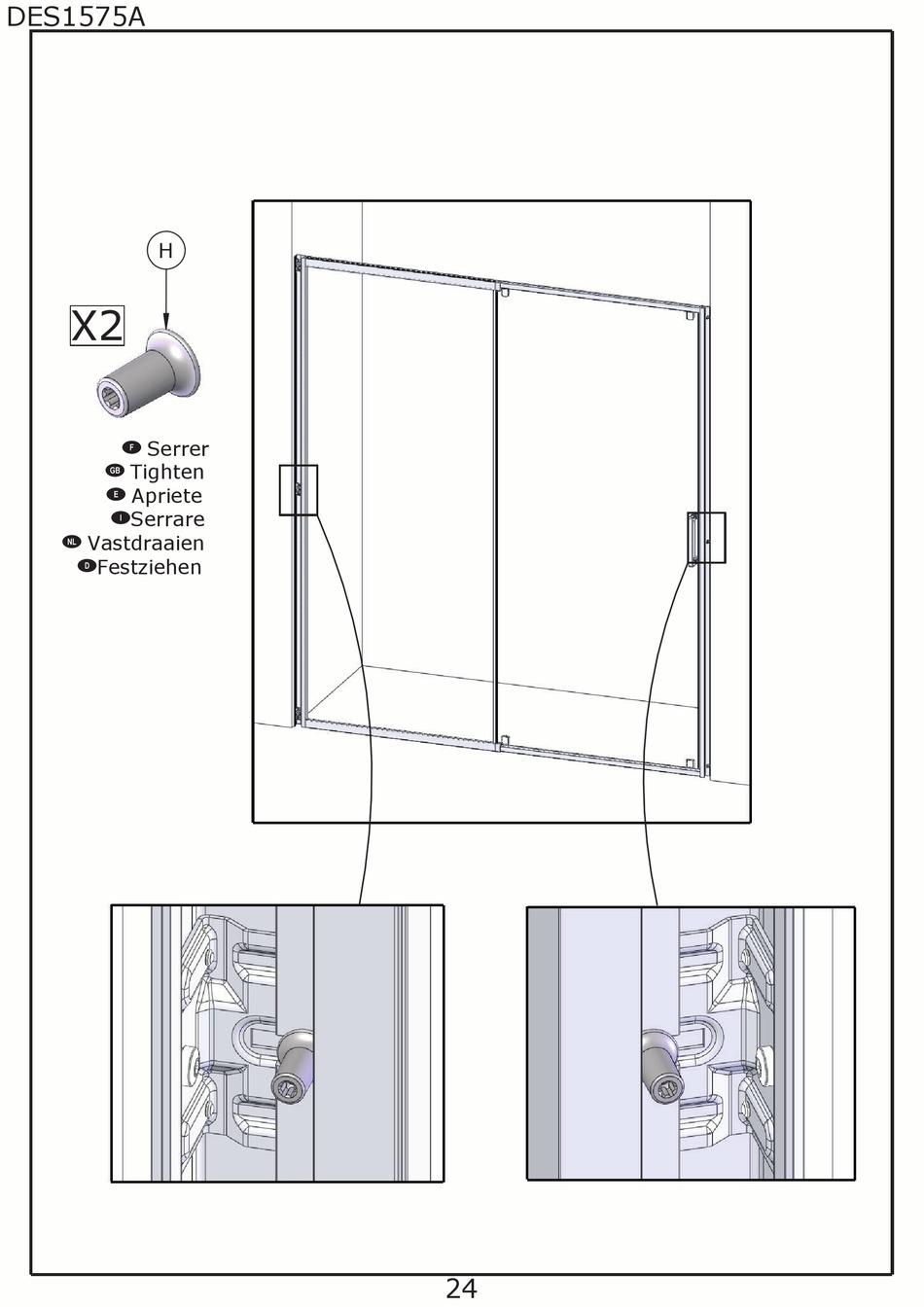 DES1575A

H

X2

F Serrer
GB Tighten
E Apriete
I Serrare
NL Vastdraaien
D Festziehen

24