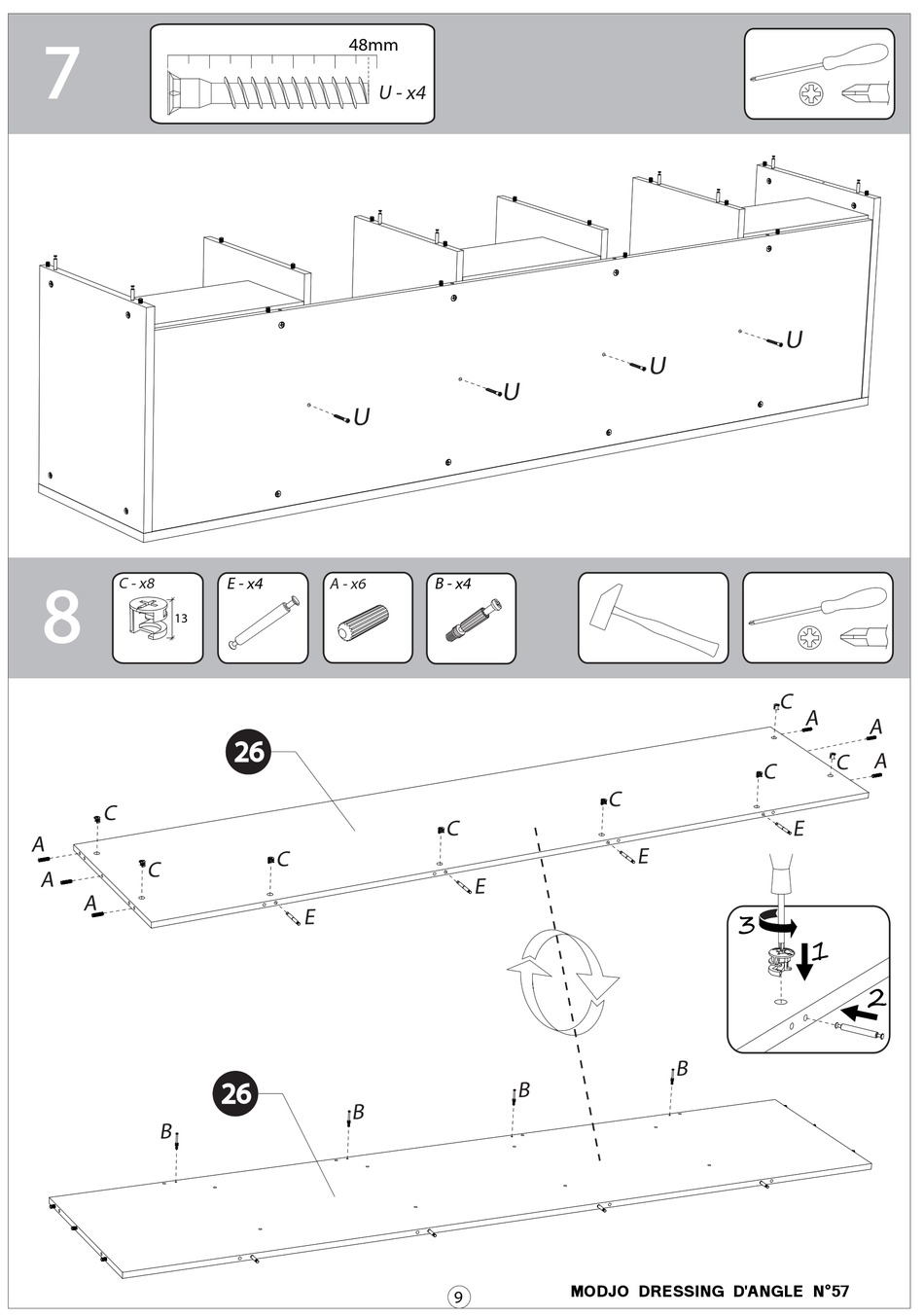 7

48mm

U - x4

U

U

U

U

8

C - x8

13

E - x4

A - x6

B - x4

26

C

A

A

C

A

C

C

C

C

C

C

A

A

A

E

E

E

E

3

1

2

26

B

B

B

B

9

MODJO DRESSING D'ANGLE N°57