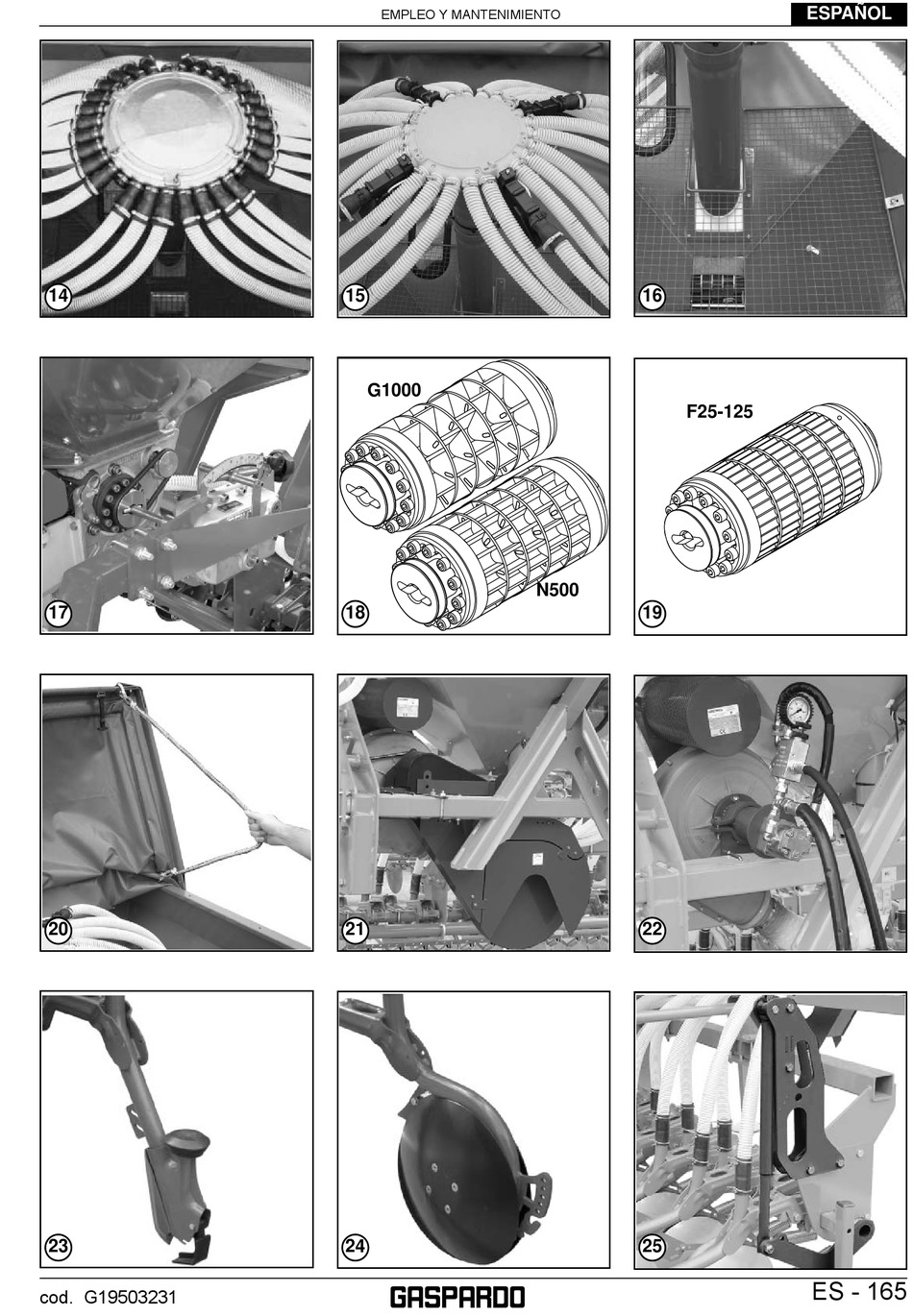 EMPLEO Y MANTENIMIENTO

ESPAÑOL

14

15

16

17

G1000

N500

18

F25-125

19

20

21

22

23

24

25

cod. G19503231

GASPARDO

ES - 165