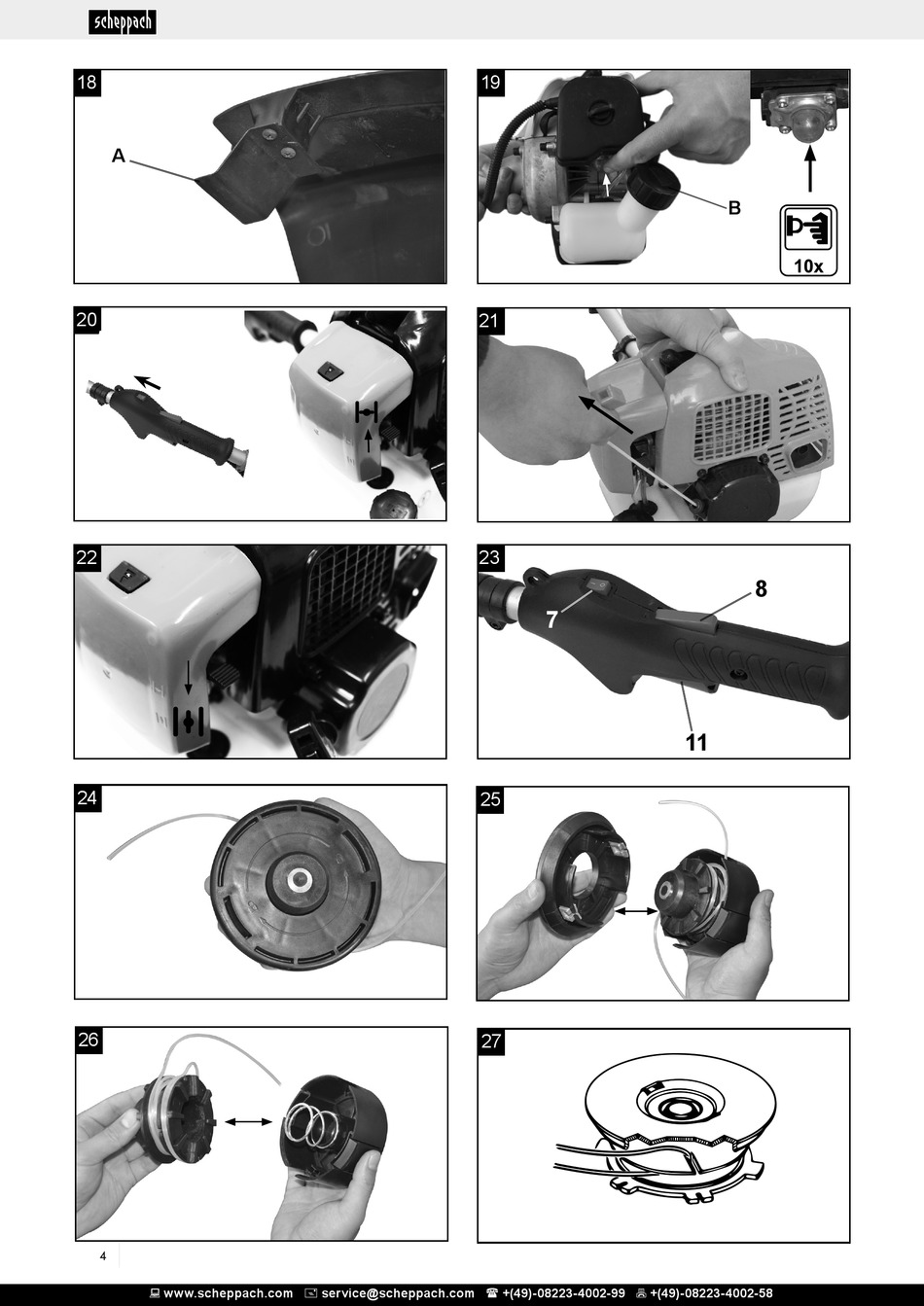 scheppach

18
A

19
B
10x

20

21

22

23
7
8
11

24

25

26

27

4

www.scheppach.com service@scheppach.com +(49)-08223-4002-99 +(49)-08223-4002-58