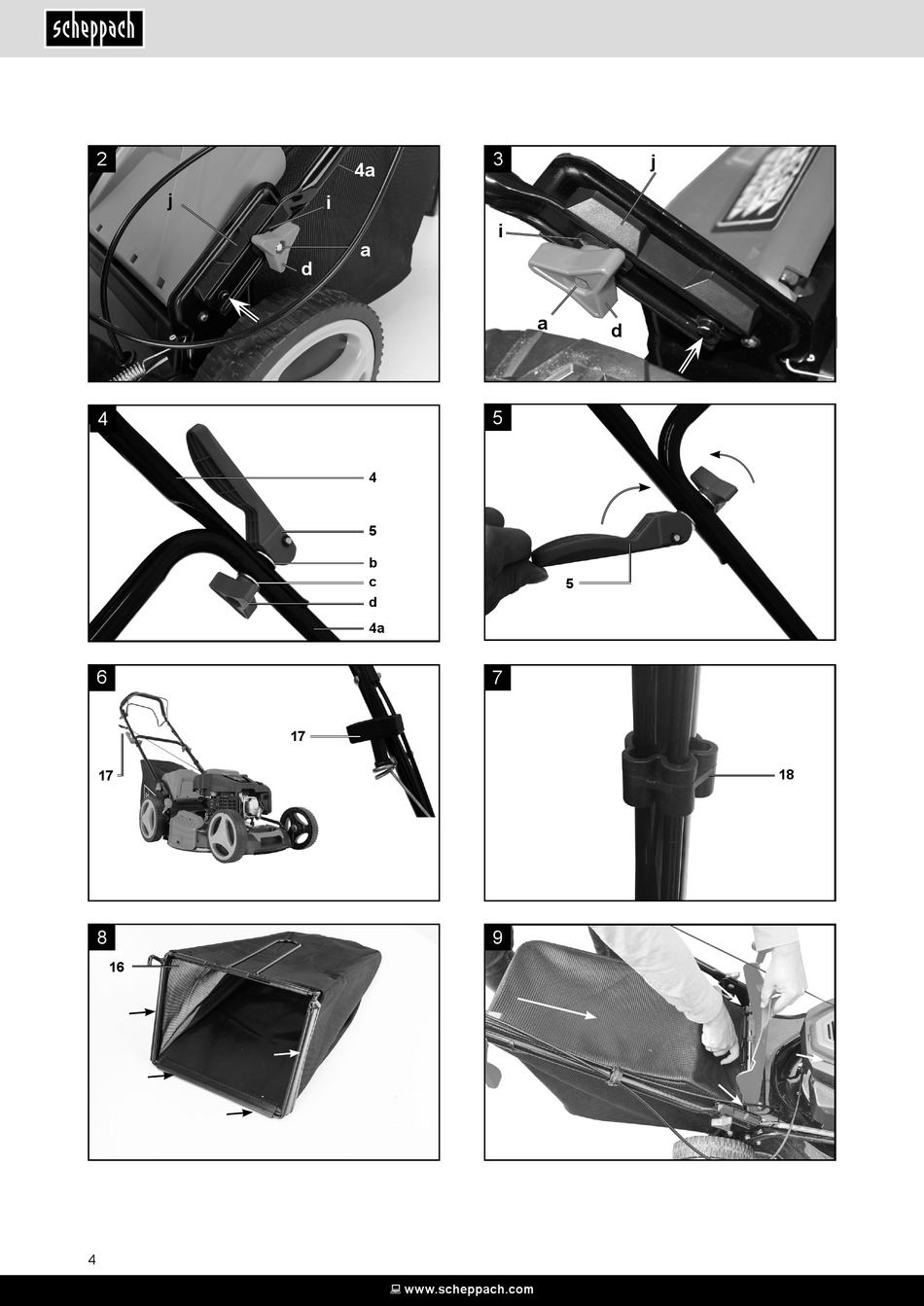 scheppach

2
4a
j
i
a
d

3
j
i
a
d

4
4
5
b
c
d
4a

5
5

6
17
17

7
18

8
16

9

4

www.scheppach.com