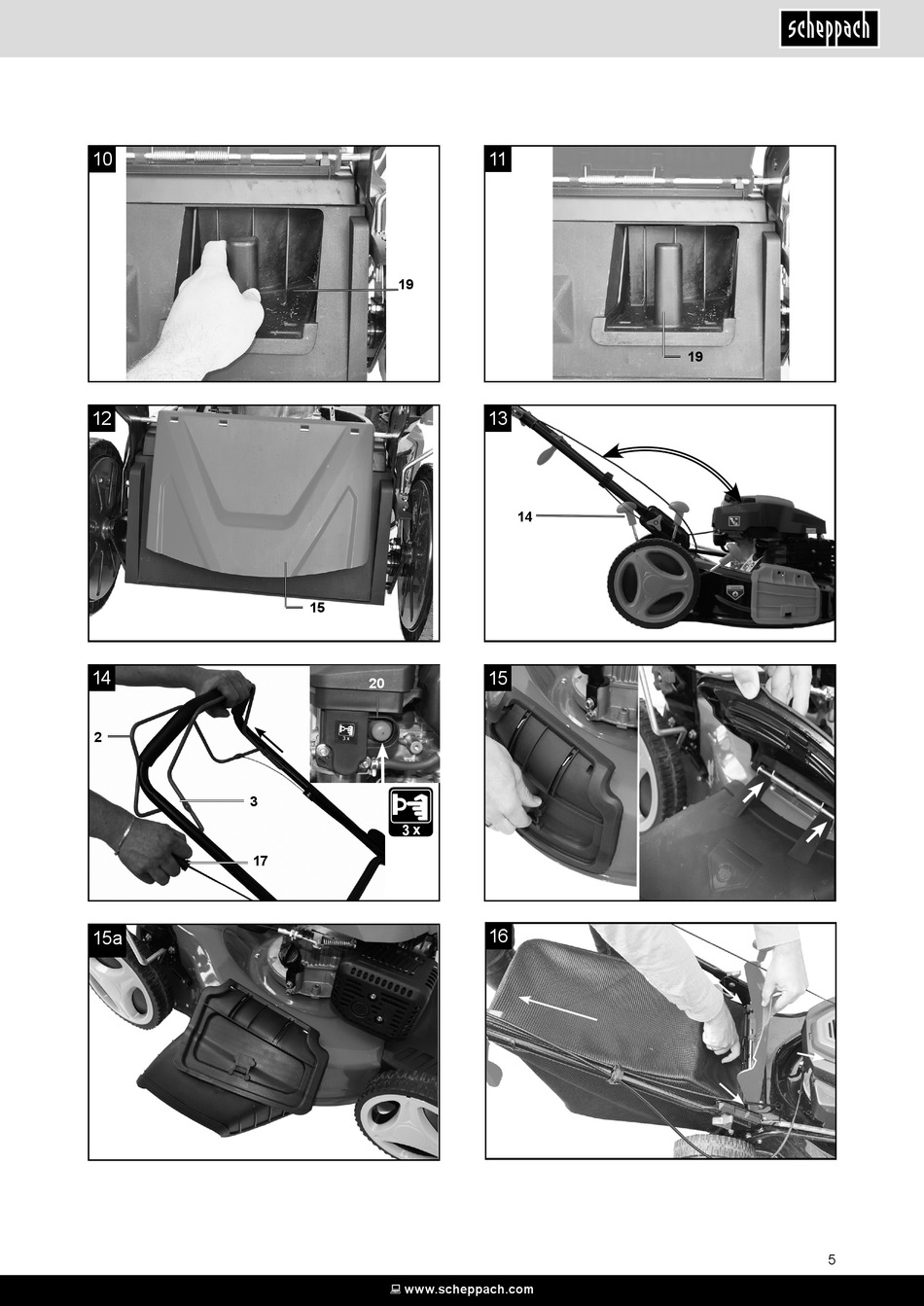 scheppach

10
19

11
19

12
15

13
14

14
2
3
17
20
3 x
3 x

15

15a

16

5

www.scheppach.com