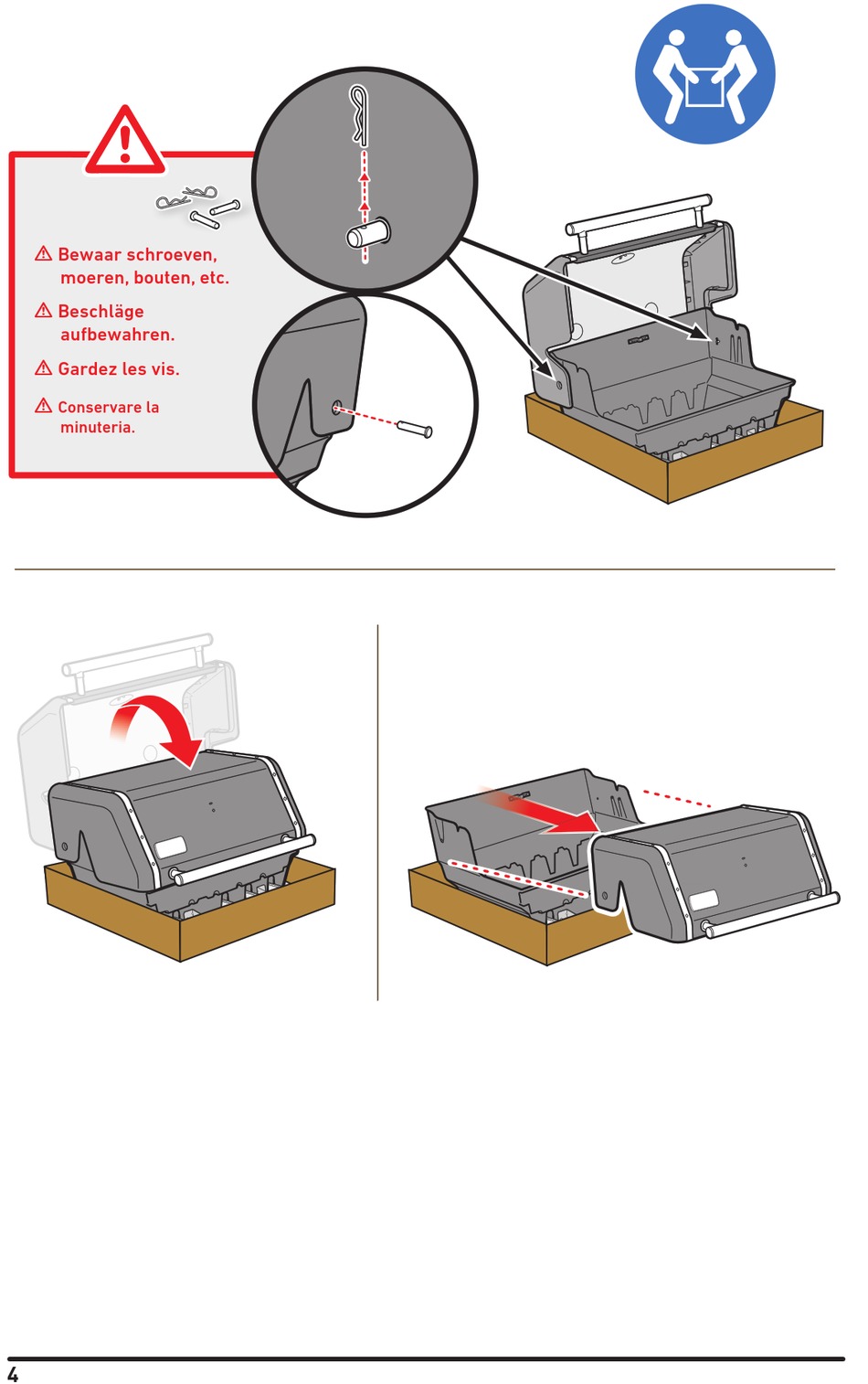 ⚠ Bewaar schroeven, moeren, bouten, etc.

⚠ Beschläge aufbewahren.

⚠ Gardez les vis.

⚠ Conservare la minuteria.

4