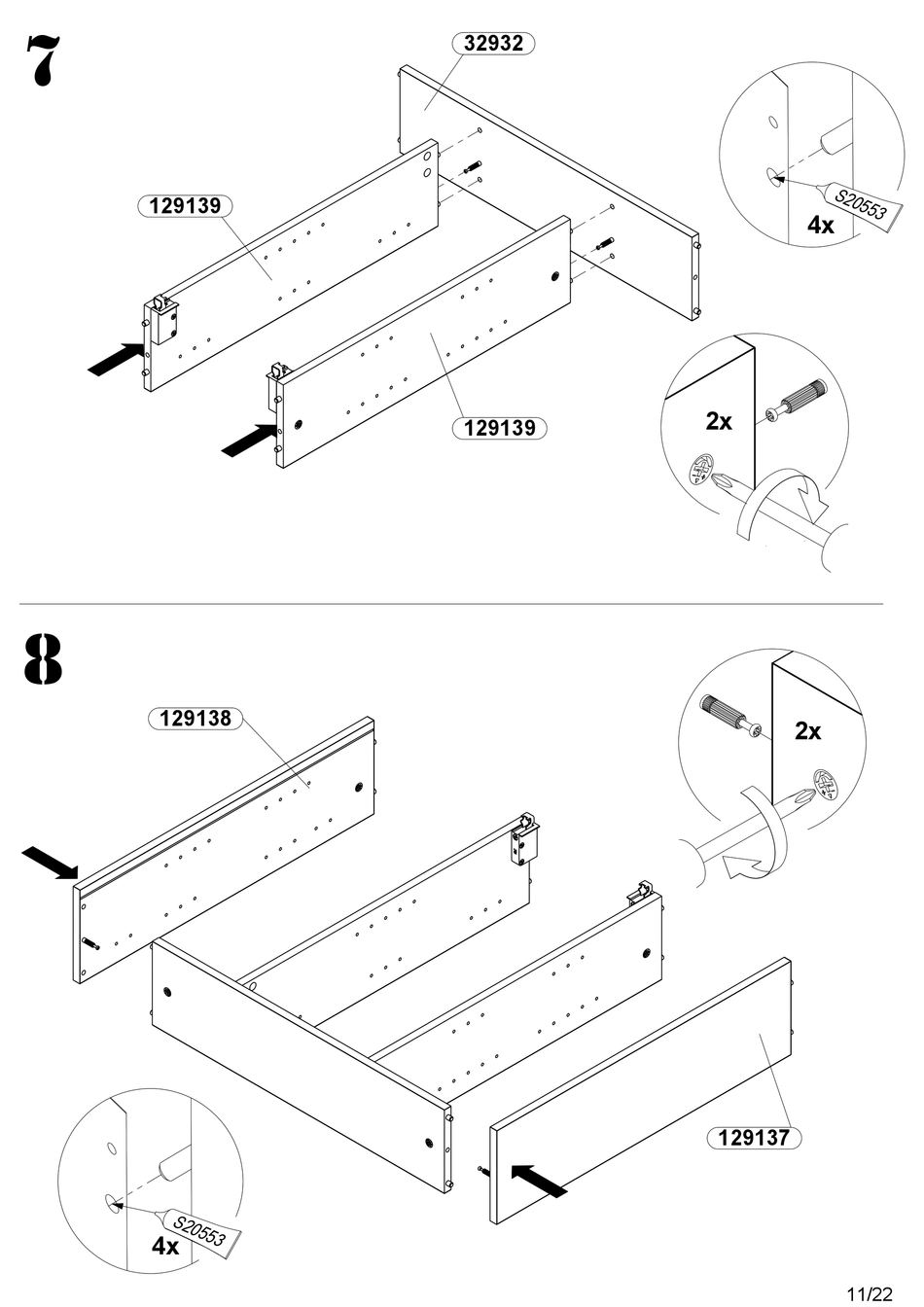 7

32932

129139

129139

S20553

4x

2x

8

129138

2x

129137

S20553

4x

11/22