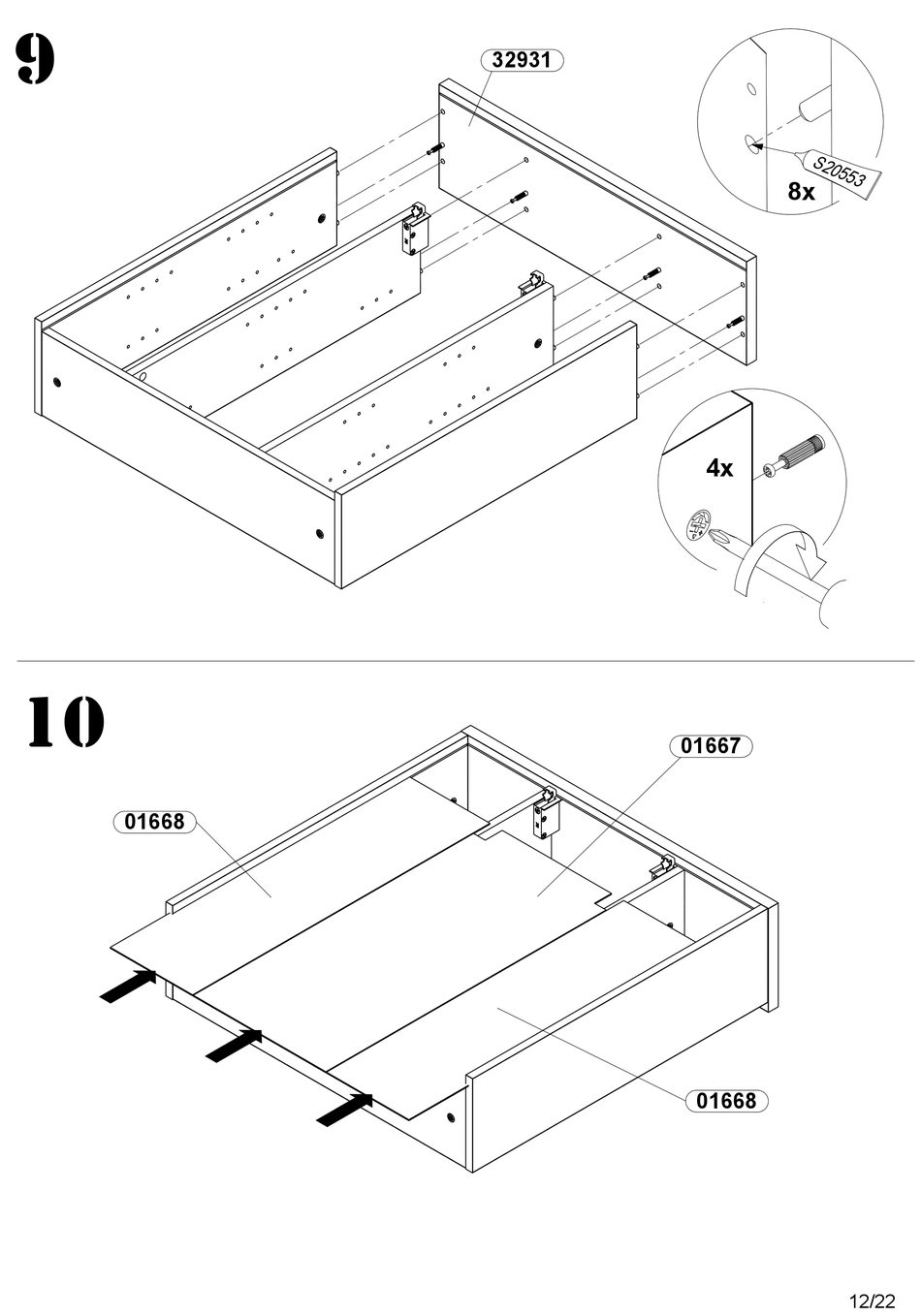 9

32931

S20553

8x

4x

10

01667

01668

01668

12/22