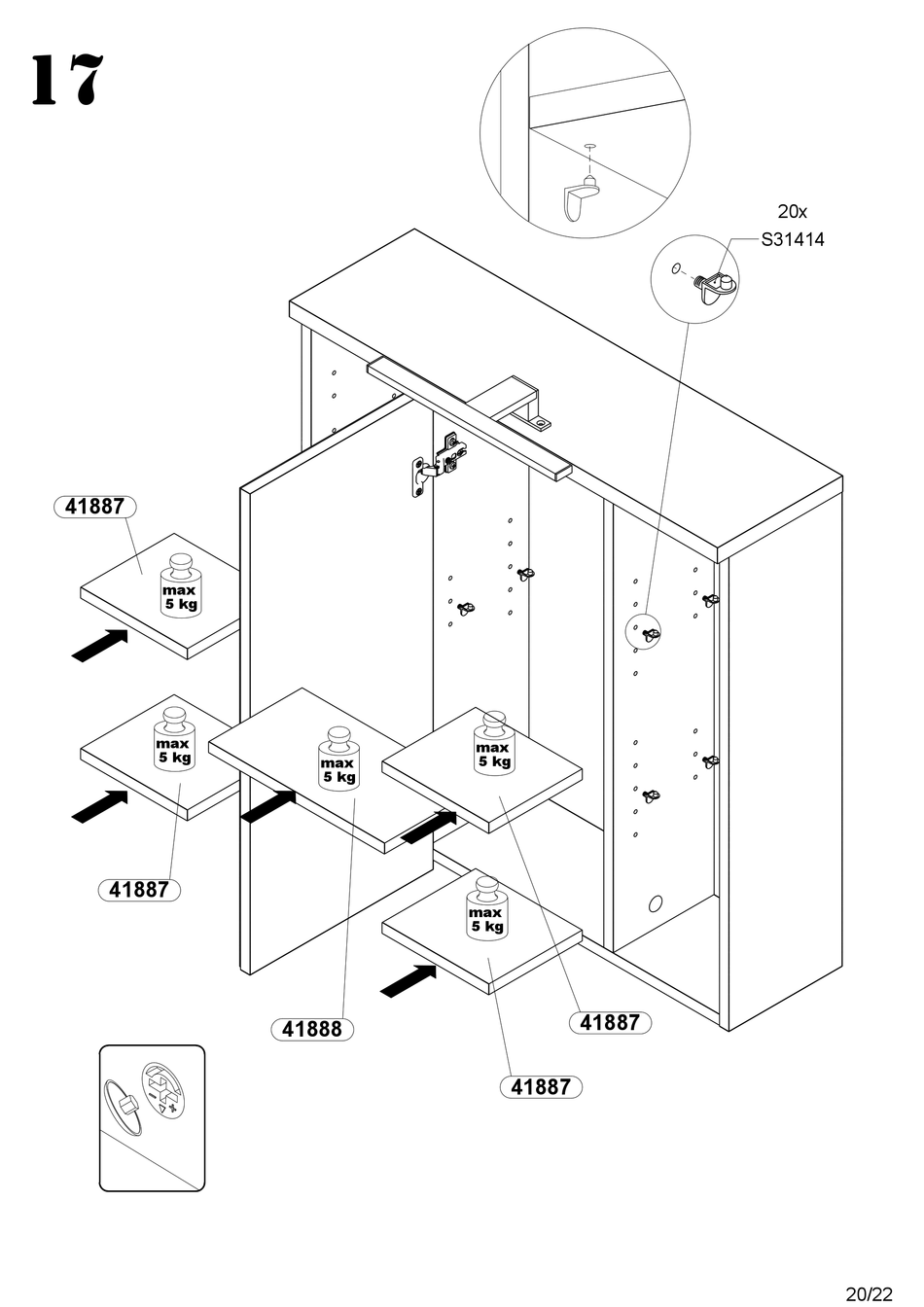 17

20x
S31414

41887
max
5 kg

max
5 kg

max
5 kg

max
5 kg

max
5 kg

41887

41888

41887

41887

20/22