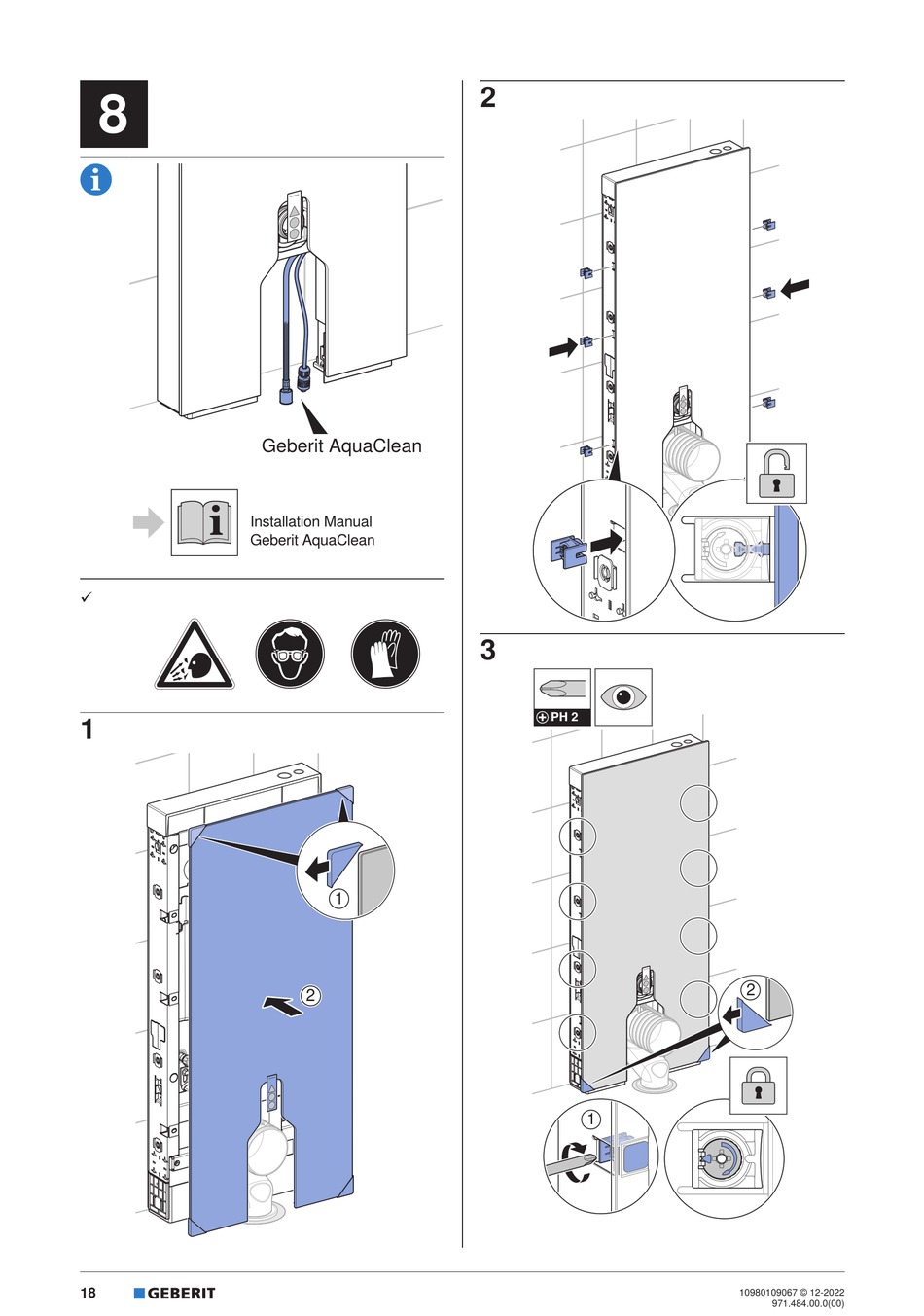 8

Geberit AquaClean

Installation Manual
Geberit AquaClean

✓

1

1

2

2

3

PH 2

2

1

18 GEBERIT

10980109067 © 12-2022
971.484.00.0(00)