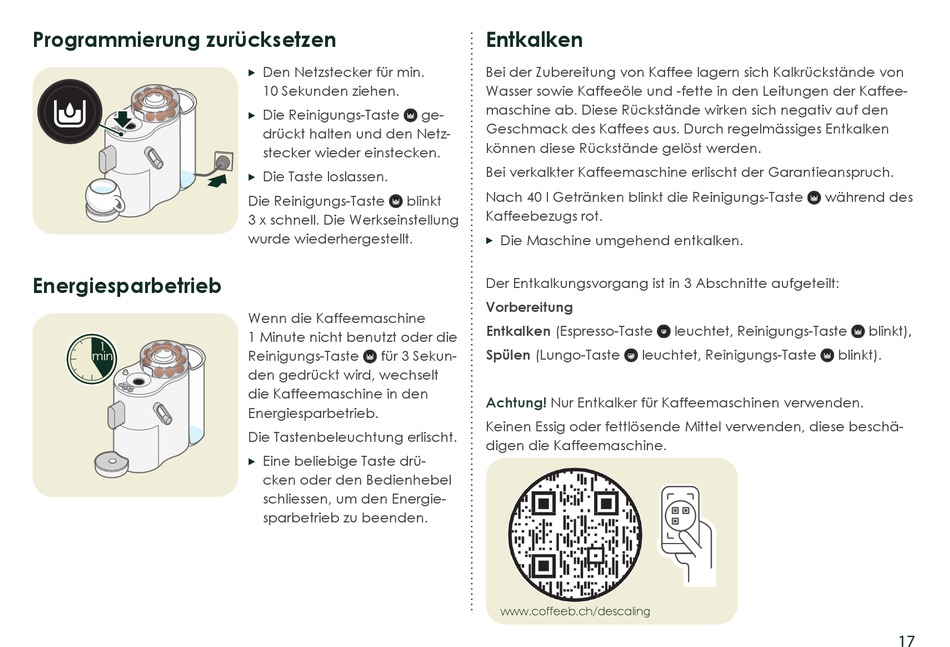 Programmierung zurücksetzen

▸ Den Netzstecker für min. 10 Sekunden ziehen.

▸ Die Reinigungs-Taste gedrückt halten und den Netzstecker wieder einstecken.

▸ Die Taste loslassen.

Die Reinigungs-Taste blinkt 3 x schnell. Die Werkseinstellung wurde wiederhergestellt.

Energiesparbetrieb

1 min

Wenn die Kaffeemaschine 1 Minute nicht benutzt oder die Reinigungs-Taste für 3 Sekunden gedrückt wird, wechselt die Kaffeemaschine in den Energiesparbetrieb.

Die Tastenbeleuchtung erlischt.

▸ Eine beliebige Taste drücken oder den Bedienhebel schliessen, um den Energiesparbetrieb zu beenden.

Entkalken

Bei der Zubereitung von Kaffee lagern sich Kalkrückstände von Wasser sowie Kaffeeöle und -fette in den Leitungen der Kaffeemaschine ab. Diese Rückstände wirken sich negativ auf den Geschmack des Kaffees aus. Durch regelmässiges Entkalken können diese Rückstände gelöst werden.

Bei verkalkter Kaffeemaschine erlischt der Garantieanspruch.

Nach 40 l Getränken blinkt die Reinigungs-Taste während des Kaffeebezugs rot.

▸ Die Maschine umgehend entkalken.

Der Entkalkungsvorgang ist in 3 Abschnitte aufgeteilt:

Vorbereitung

Entkalken (Espresso-Taste leuchtet, Reinigungs-Taste blinkt),

Spülen (Lungo-Taste leuchtet, Reinigungs-Taste blinkt).

Achtung! Nur Entkalker für Kaffeemaschinen verwenden.

Keinen Essig oder fettlösende Mittel verwenden, diese beschädigen die Kaffeemaschine.

www.coffeeb.ch/descaling

17