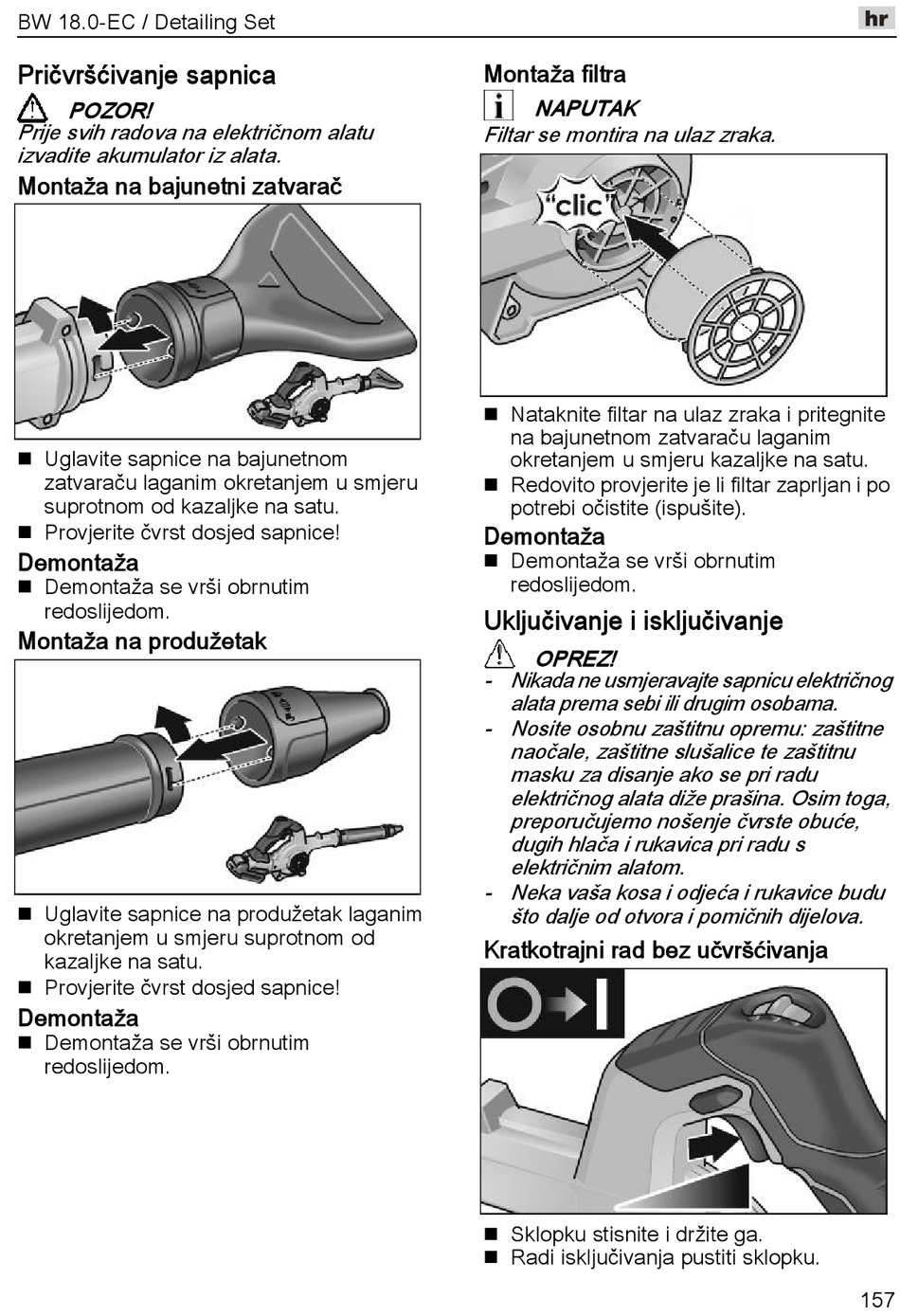 BW 18.0-EC / Detailing Set

hr

Pričvršćivanje sapnica

POZOR!
Prije svih radova na električnom alatu izvadite akumulator iz alata.

Montaža na bajunetni zatvarač

■ Uglavite sapnice na bajunetnom zatvaraču laganim okretanjem u smjeru suprotnom od kazaljke na satu.
■ Provjerite čvrst dosjed sapnice!

Demontaža
■ Demontaža se vrši obrnutim redoslijedom.

Montaža na produžetak

■ Uglavite sapnice na produžetak laganim okretanjem u smjeru suprotnom od kazaljke na satu.
■ Provjerite čvrst dosjed sapnice!

Demontaža
■ Demontaža se vrši obrnutim redoslijedom.

Montaža filtra

NAPUTAK
Filtar se montira na ulaz zraka.

"clic"

■ Nataknite filtar na ulaz zraka i pritegnite na bajunetnom zatvaraču laganim okretanjem u smjeru kazaljke na satu.
■ Redovito provjerite je li filtar zaprljan i po potrebi očistite (ispušite).

Demontaža
■ Demontaža se vrši obrnutim redoslijedom.

Uključivanje i isključivanje

OPREZ!
- Nikada ne usmjeravajte sapnicu električnog alata prema sebi ili drugim osobama.
- Nosite osobnu zaštitnu opremu: zaštitne naočale, zaštitne slušalice te zaštitnu masku za disanje ako se pri radu električnog alata diže prašina. Osim toga, preporučujemo nošenje čvrste obuće, dugih hlača i rukavica pri radu s električnim alatom.
- Neka vaša kosa i odjeća i rukavice budu što dalje od otvora i pomičnih dijelova.

Kratkotrajni rad bez učvršćivanja

■ Sklopku stisnite i držite ga.
■ Radi isključivanja pustiti sklopku.

157